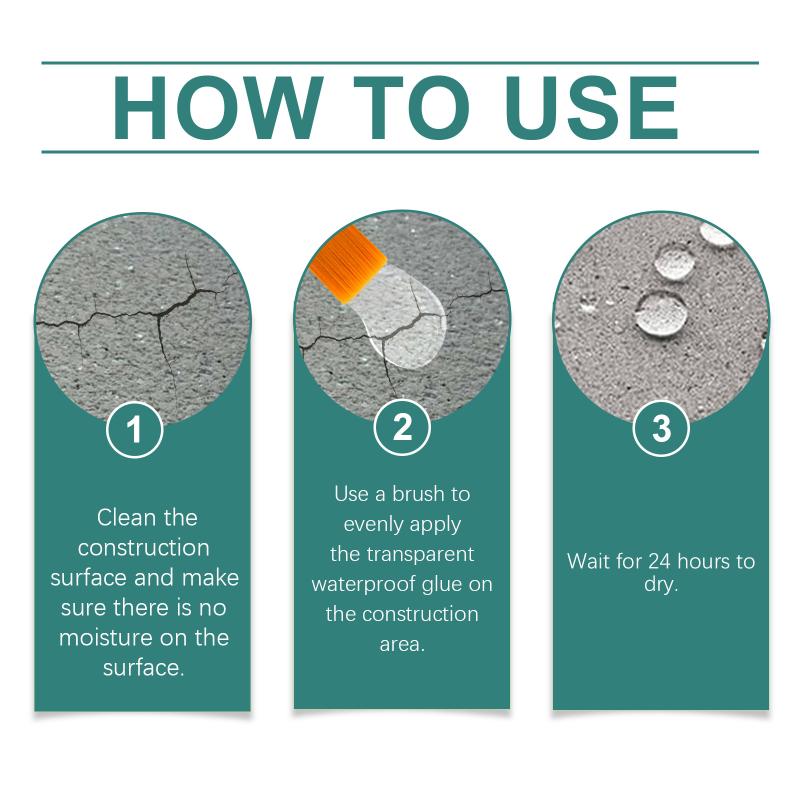 HOW TO USE

1

Clean the construction surface and make sure there is no moisture on the surface.

2

Use a brush to evenly apply the transparent waterproof glue on the construction area.

3

Wait for 24 hours to dry.