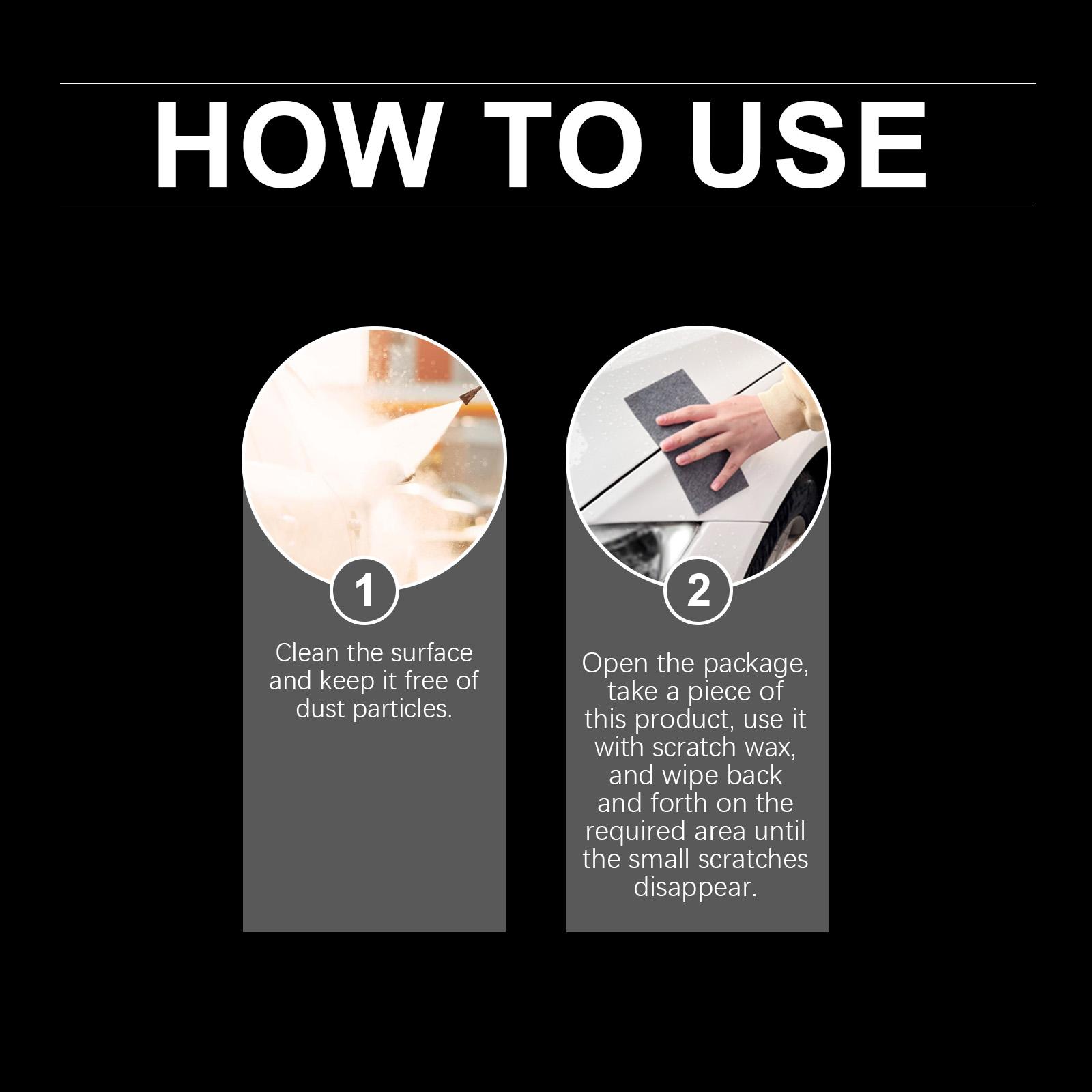 HOW TO USE

1

Clean the surface and keep it free of dust particles.

2

Open the package, take a piece of this product, use it with scratch wax, and wipe back and forth on the required area until the small scratches disappear.