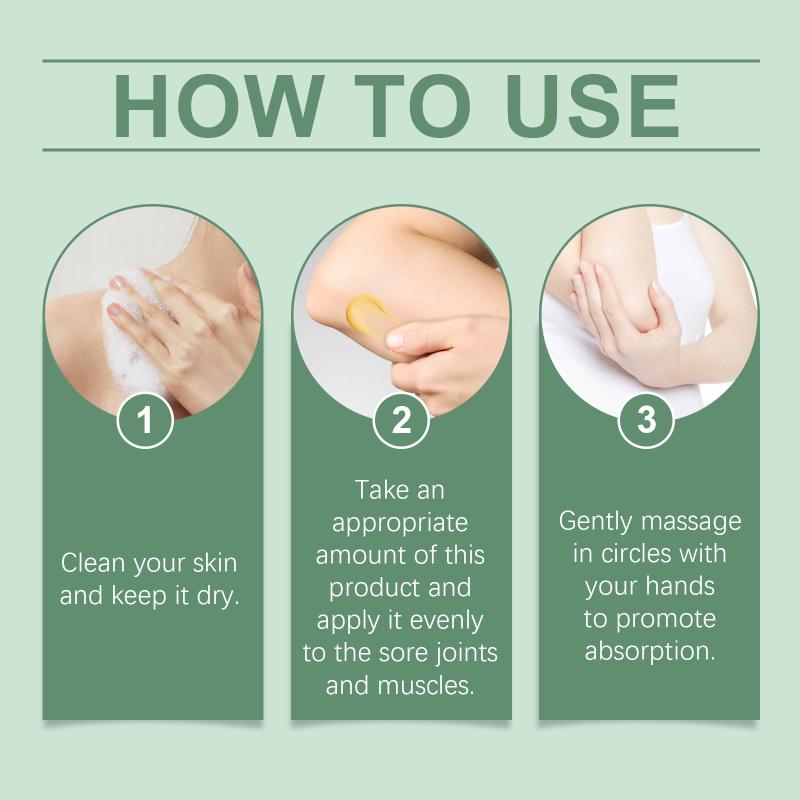 HOW TO USE

1

Clean your skin and keep it dry.

2

Take an appropriate amount of this product and apply it evenly to the sore joints and muscles.

3

Gently massage in circles with your hands to promote absorption.