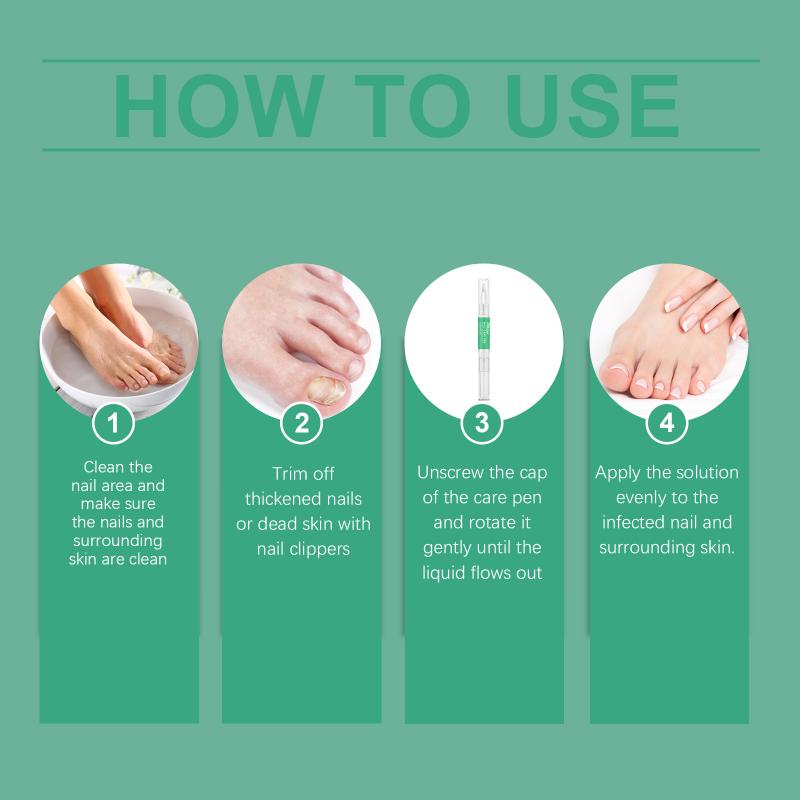 HOW TO USE

1
Clean the nail area and make sure the nails and surrounding skin are clean

2
Trim off thickened nails or dead skin with nail clippers

3
Unscrew the cap of the care pen and rotate it gently until the liquid flows out

4
Apply the solution evenly to the infected nail and surrounding skin.