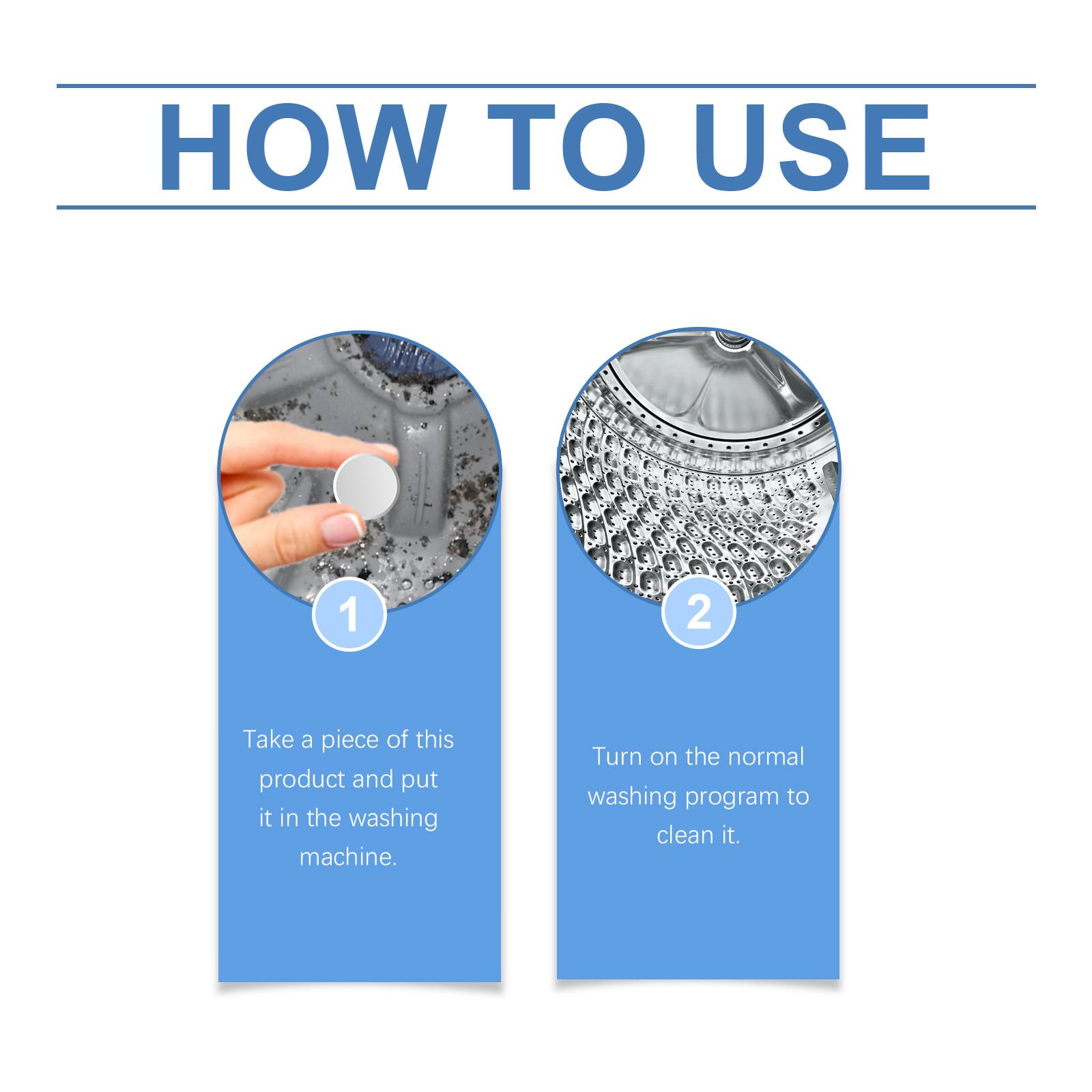 HOW TO USE

1

Take a piece of this product and put it in the washing machine.

2

Turn on the normal washing program to clean it.