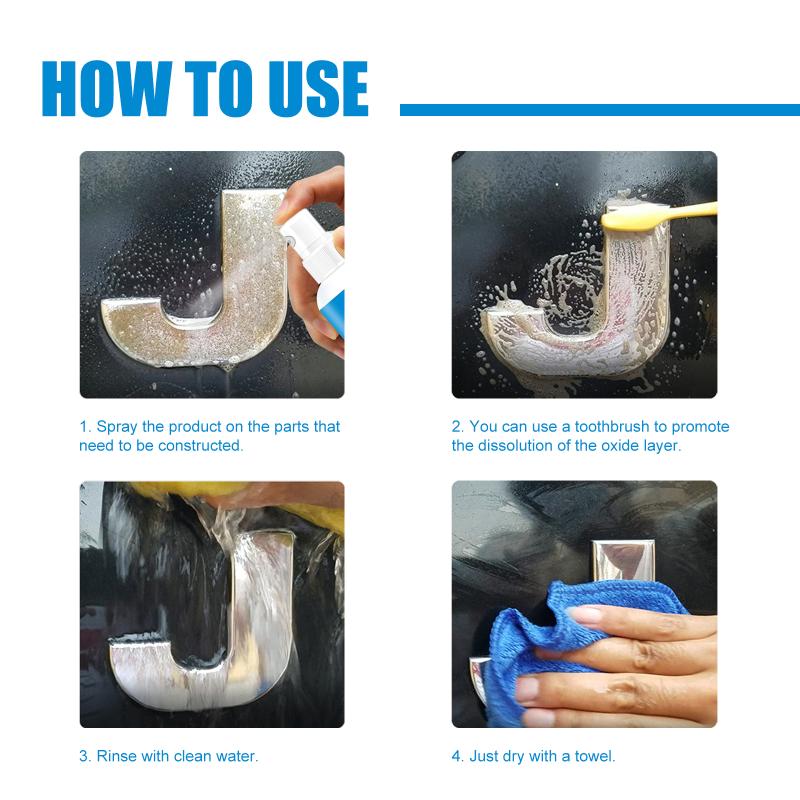 HOW TO USE

1. Spray the product on the parts that need to be constructed.

2. You can use a toothbrush to promote the dissolution of the oxide layer.

3. Rinse with clean water.

4. Just dry with a towel.