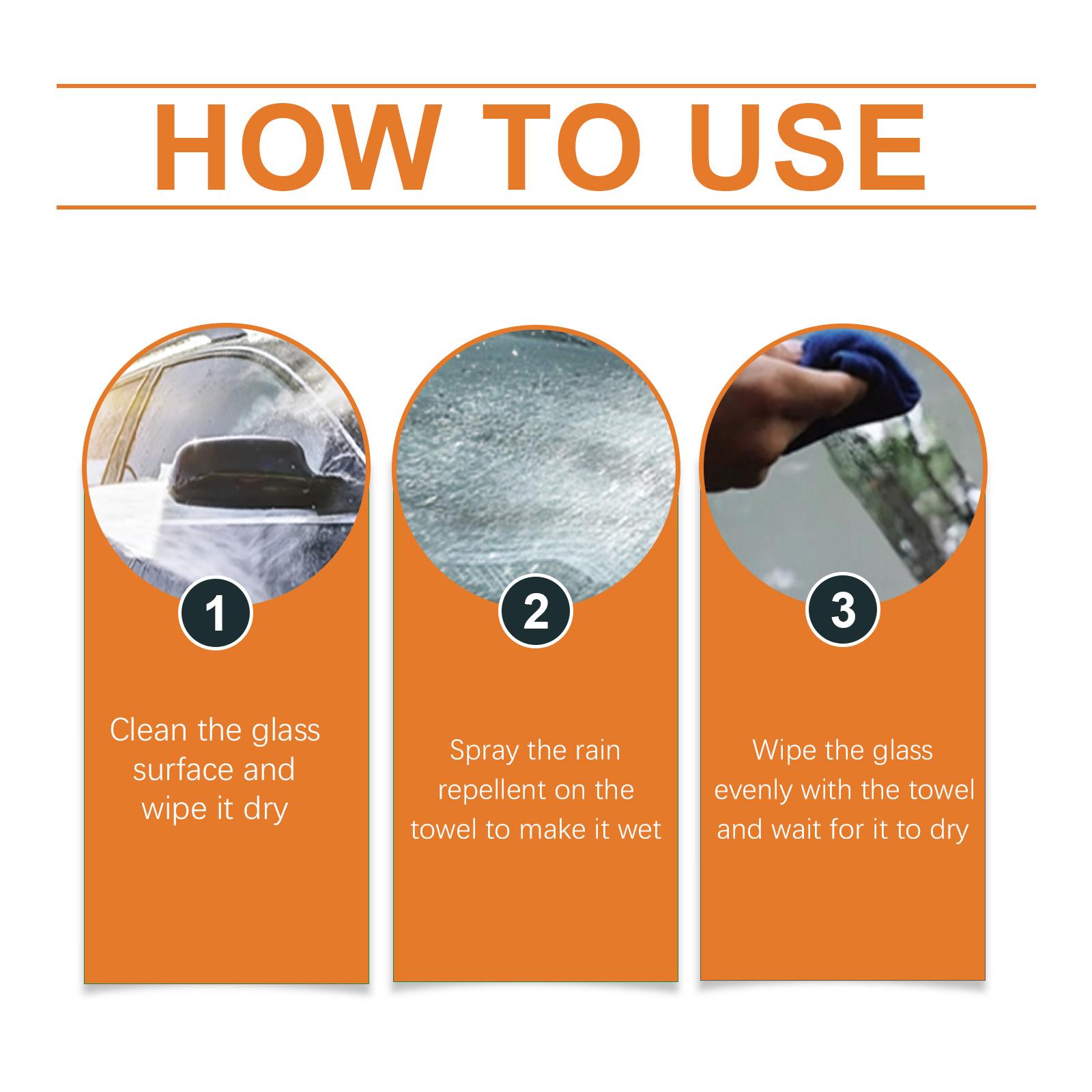 HOW TO USE

1

Clean the glass surface and wipe it dry

2

Spray the rain repellent on the towel to make it wet

3

Wipe the glass evenly with the towel and wait for it to dry