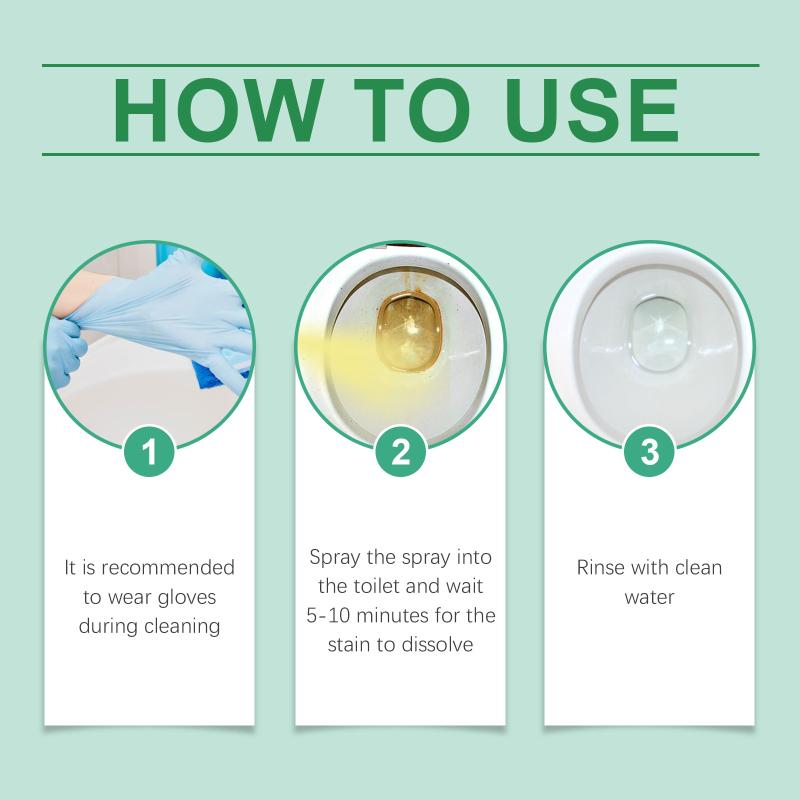 HOW TO USE

1

It is recommended to wear gloves during cleaning

2

Spray the spray into the toilet and wait 5-10 minutes for the stain to dissolve

3

Rinse with clean water