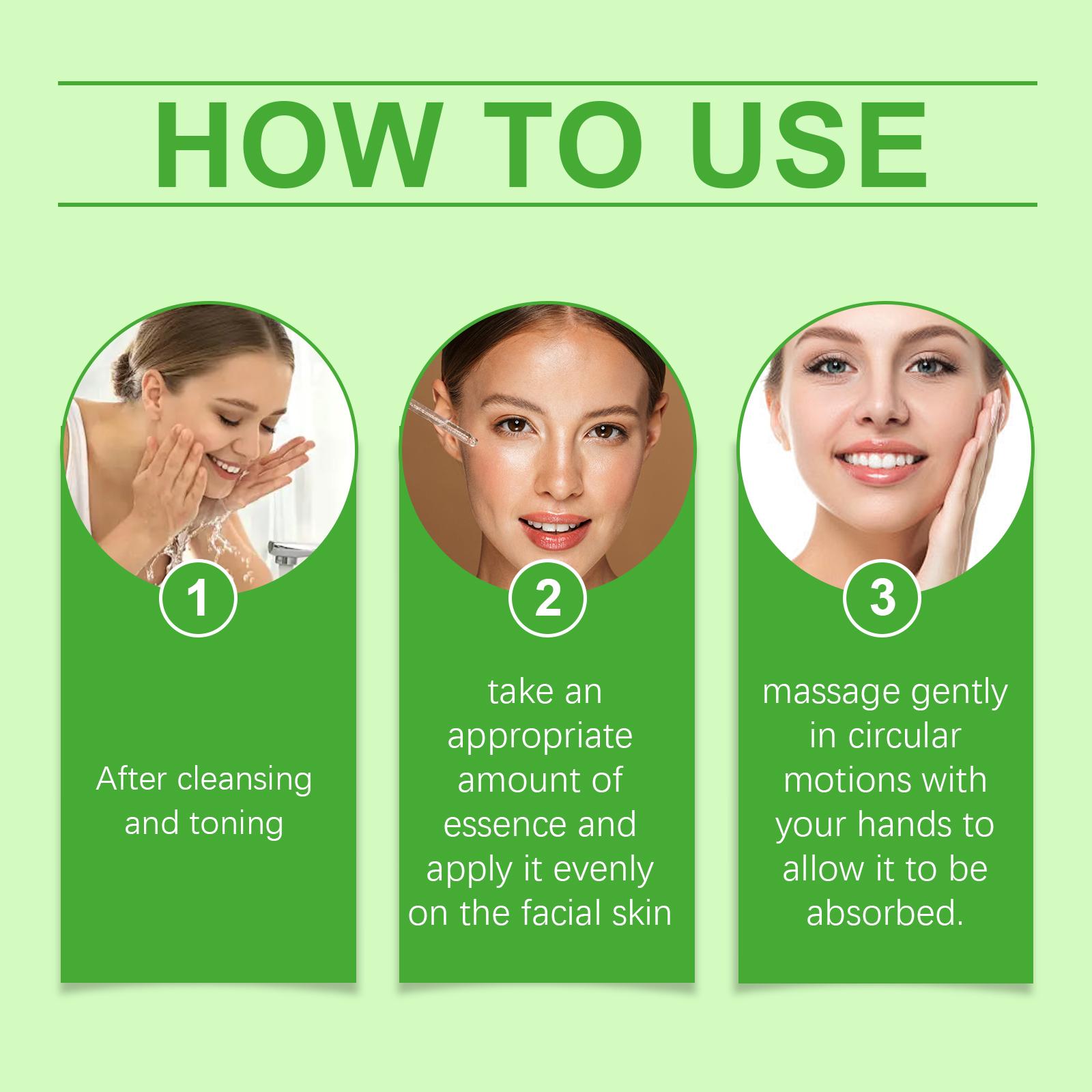 HOW TO USE

1

After cleansing and toning

2

take an appropriate amount of essence and apply it evenly on the facial skin

3

massage gently in circular motions with your hands to allow it to be absorbed.