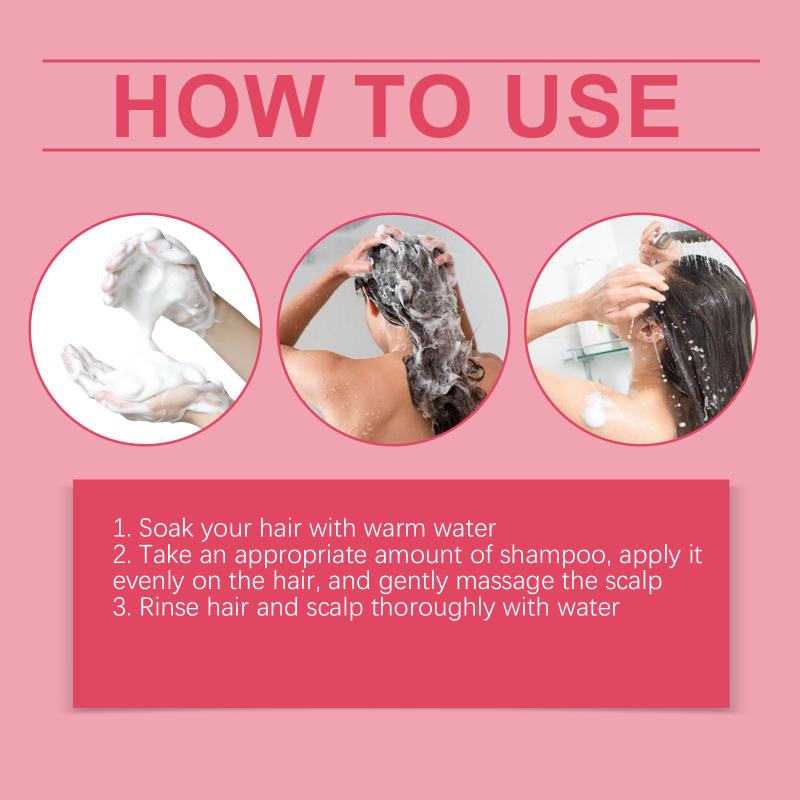 HOW TO USE

1. Soak your hair with warm water
2. Take an appropriate amount of shampoo, apply it evenly on the hair, and gently massage the scalp
3. Rinse hair and scalp thoroughly with water