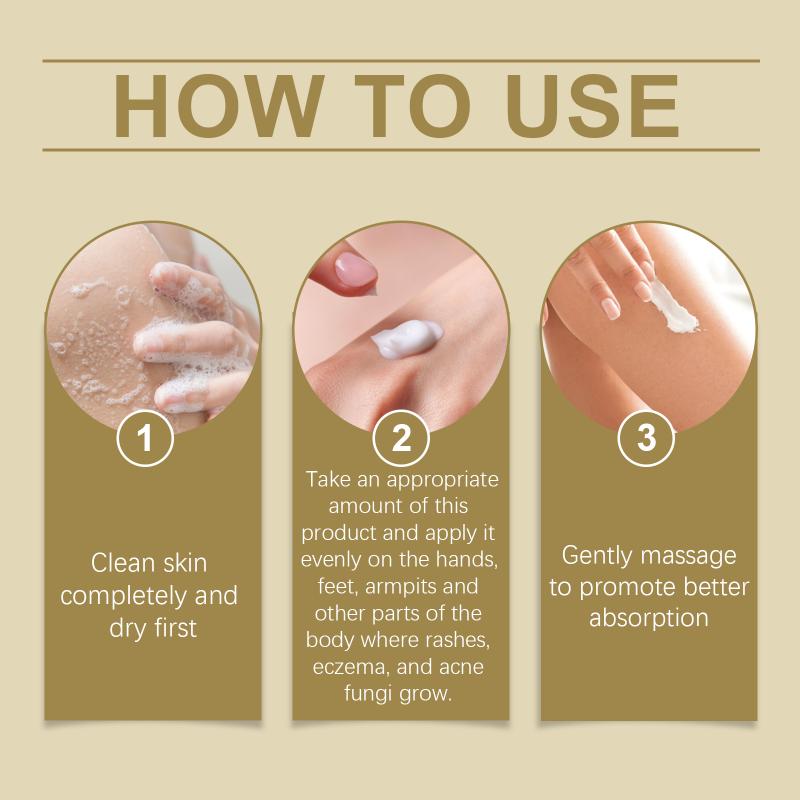 HOW TO USE

1

Clean skin completely and dry first

2

Take an appropriate amount of this product and apply it evenly on the hands, feet, armpits and other parts of the body where rashes, eczema, and acne fungi grow.

3

Gently massage to promote better absorption