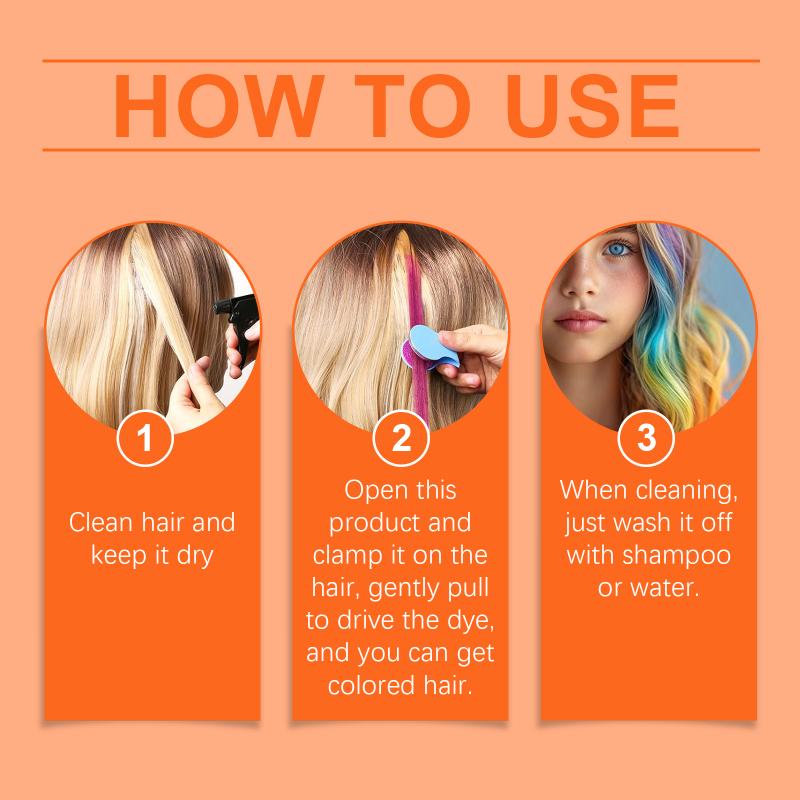 HOW TO USE

1

Clean hair and keep it dry

2

Open this product and clamp it on the hair, gently pull to drive the dye, and you can get colored hair.

3

When cleaning, just wash it off with shampoo or water.