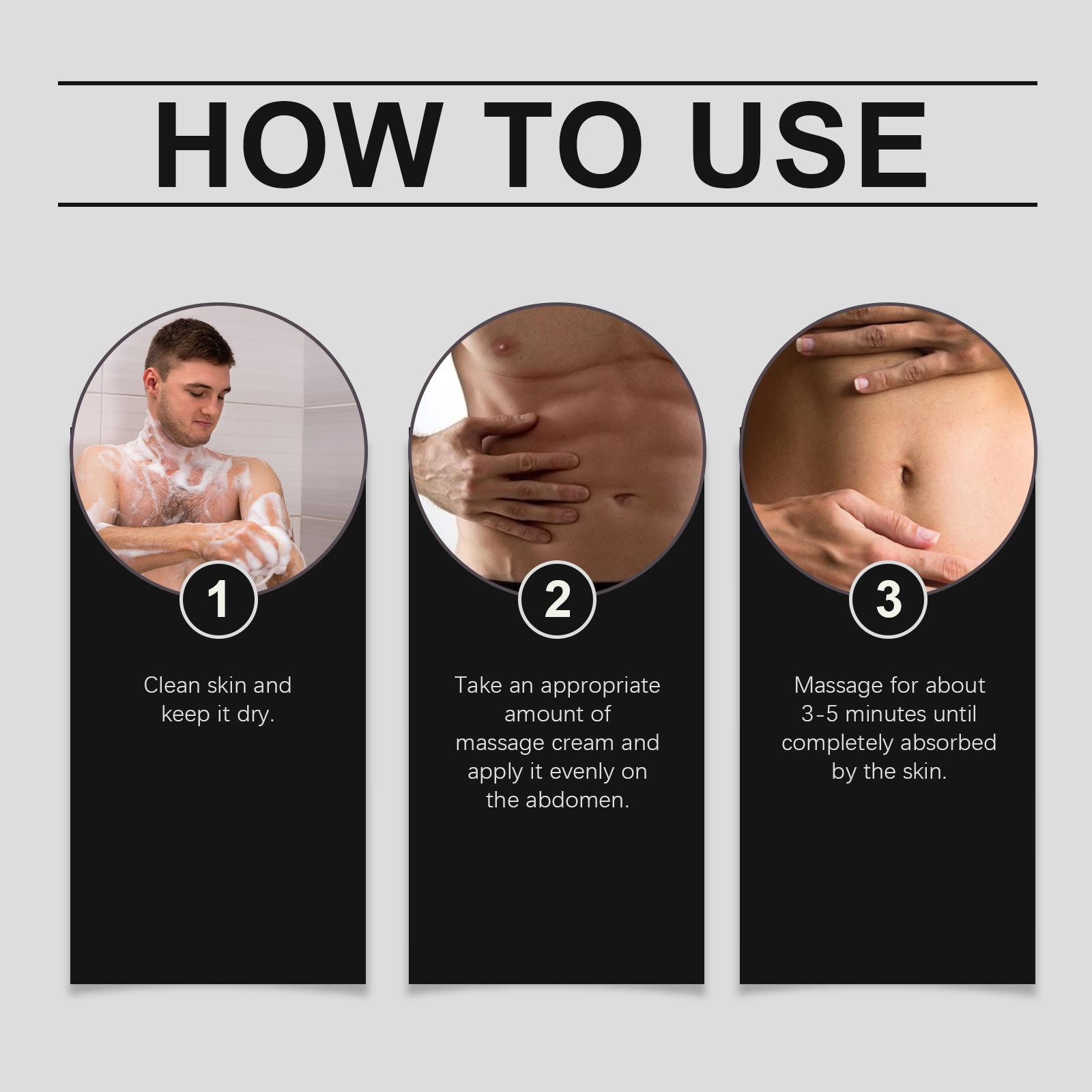 HOW TO USE

1

Clean skin and keep it dry.

2

Take an appropriate amount of massage cream and apply it evenly on the abdomen.

3

Massage for about 3-5 minutes until completely absorbed by the skin.