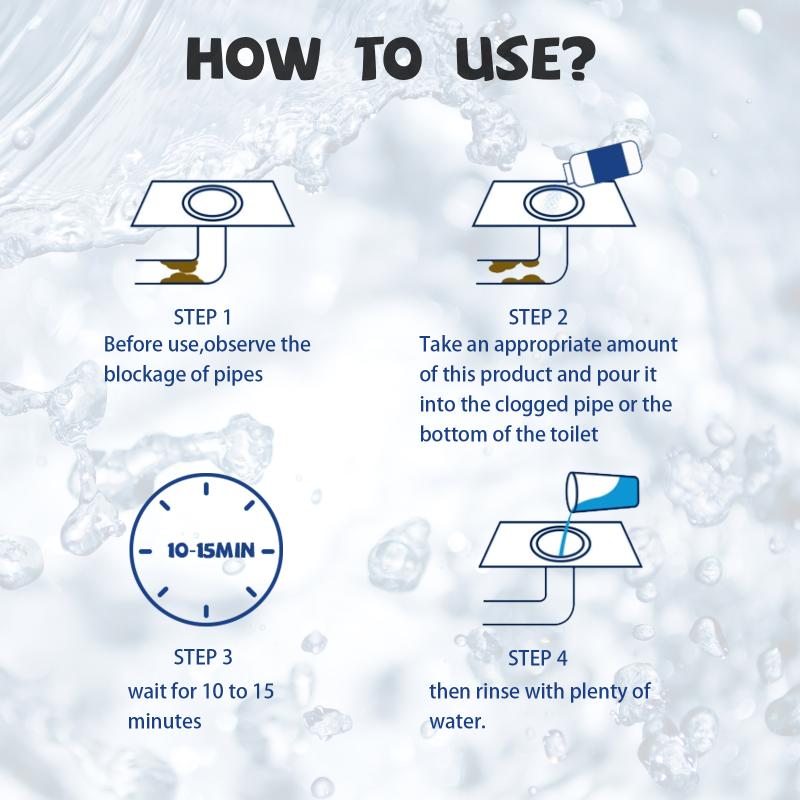 HOW TO USE?

STEP 1
Before use,observe the blockage of pipes

STEP 2
Take an appropriate amount of this product and pour it into the clogged pipe or the bottom of the toilet

10-15MIN

STEP 3
wait for 10 to 15 minutes

STEP 4
then rinse with plenty of water.