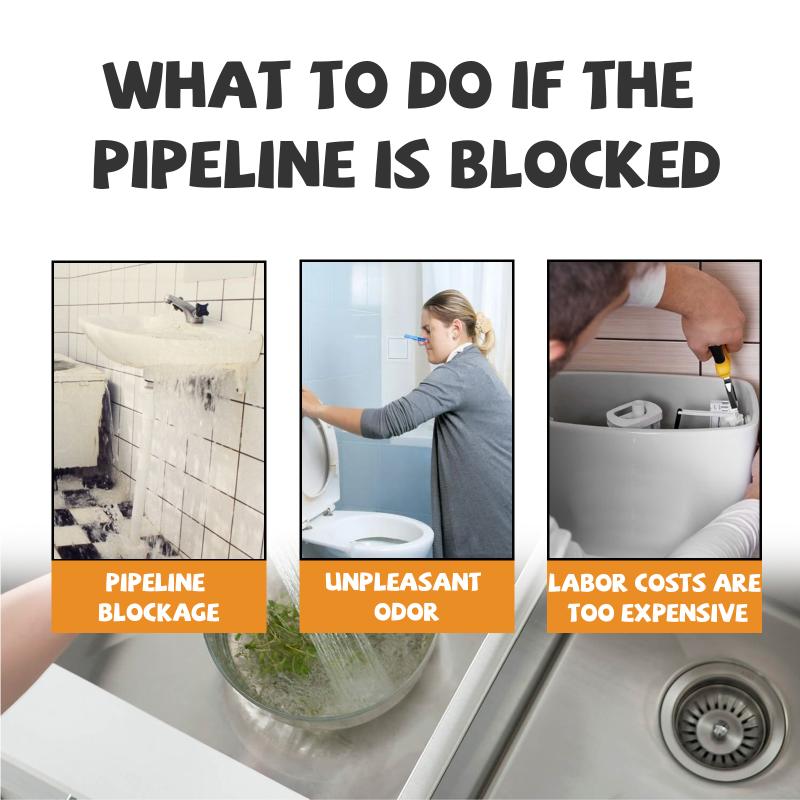 WHAT TO DO IF THE PIPELINE IS BLOCKED

PIPELINE BLOCKAGE

UNPLEASANT ODOR

LABOR COSTS ARE TOO EXPENSIVE