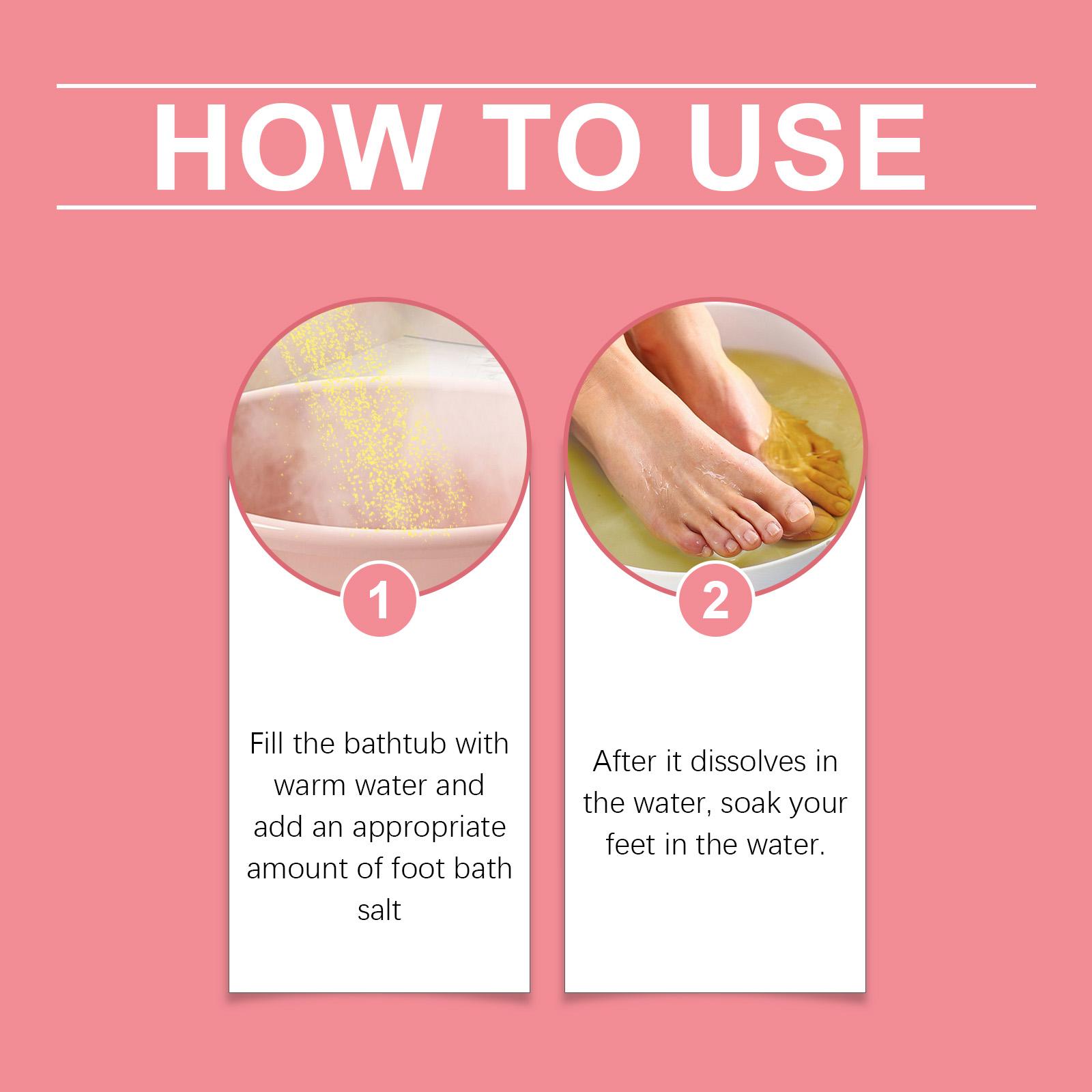 HOW TO USE

1

Fill the bathtub with warm water and add an appropriate amount of foot bath salt

2

After it dissolves in the water, soak your feet in the water.