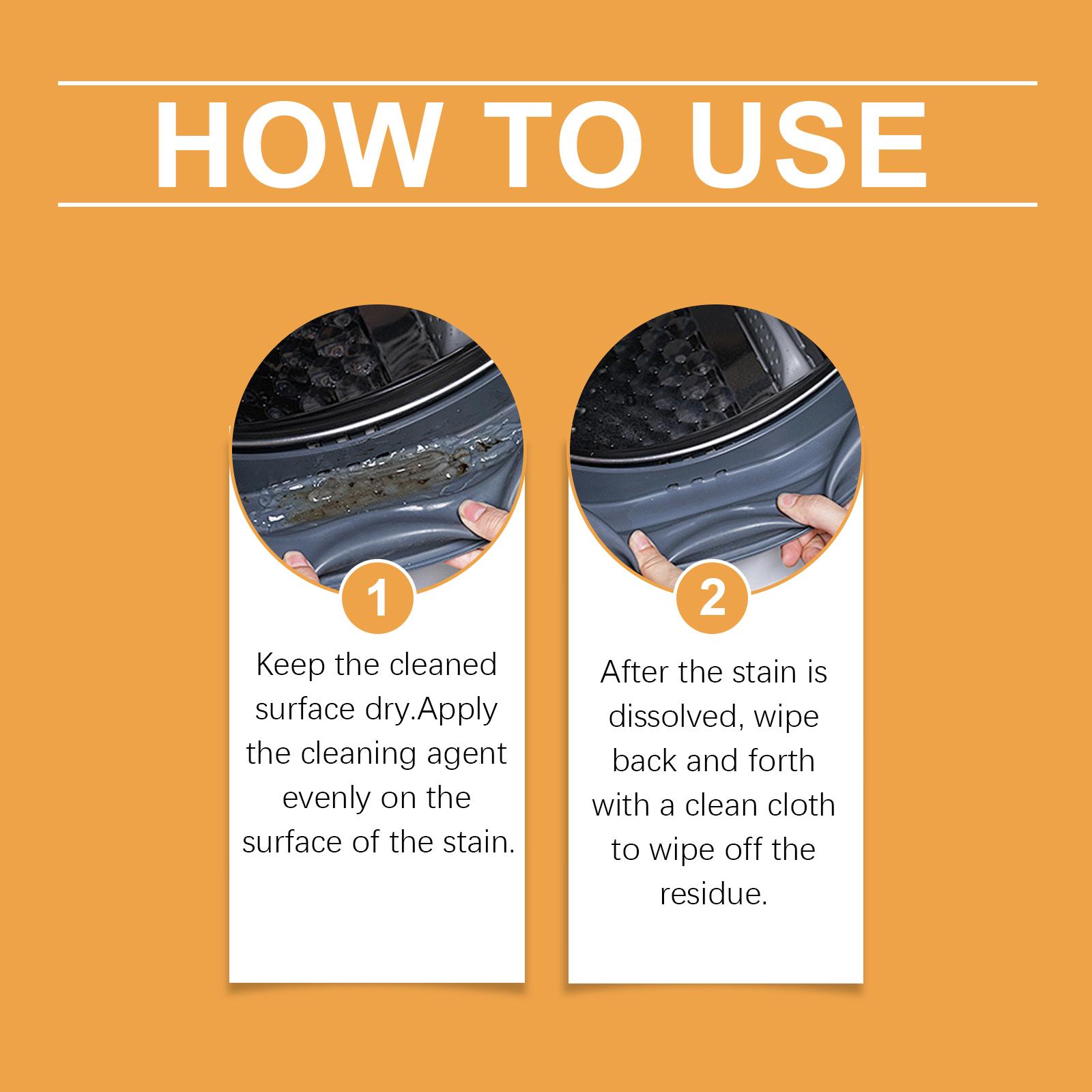 HOW TO USE

1

Keep the cleaned surface dry.Apply the cleaning agent evenly on the surface of the stain.

2

After the stain is dissolved, wipe back and forth with a clean cloth to wipe off the residue.