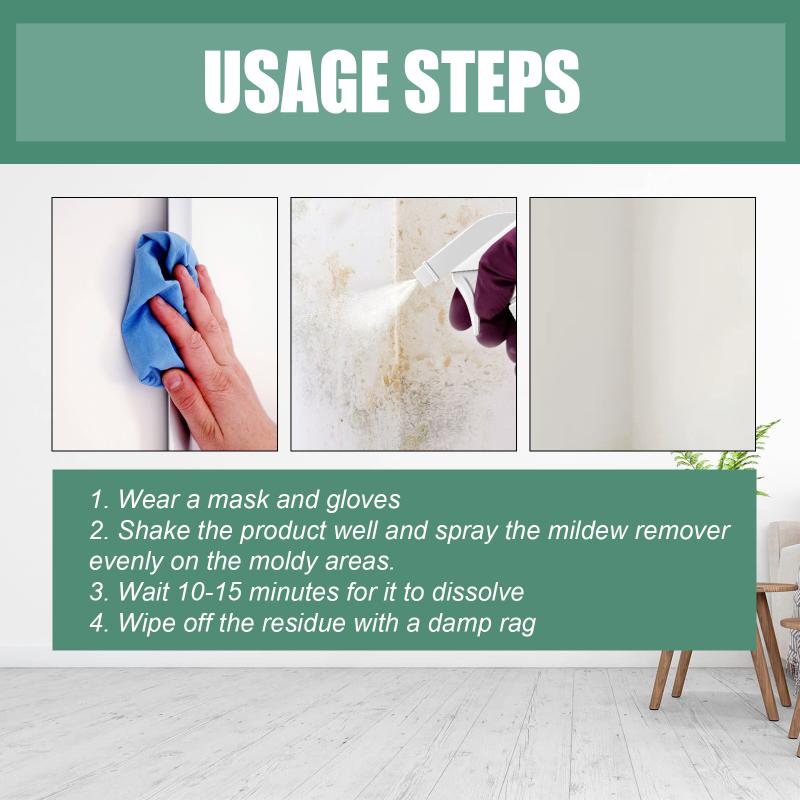 USAGE STEPS

1. Wear a mask and gloves
2. Shake the product well and spray the mildew remover evenly on the moldy areas.
3. Wait 10-15 minutes for it to dissolve
4. Wipe off the residue with a damp rag