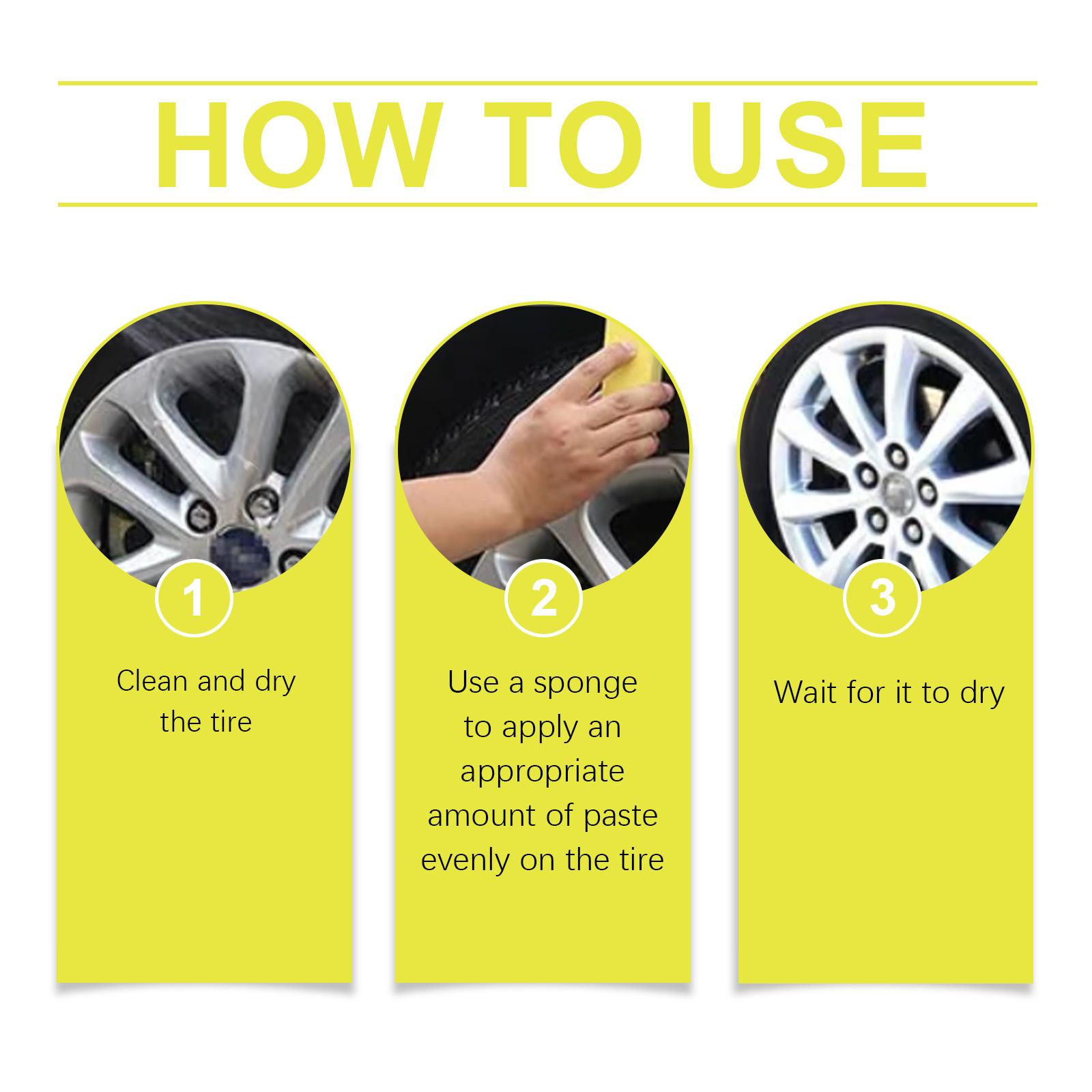 HOW TO USE

1

Clean and dry the tire

2

Use a sponge to apply an appropriate amount of paste evenly on the tire

3

Wait for it to dry