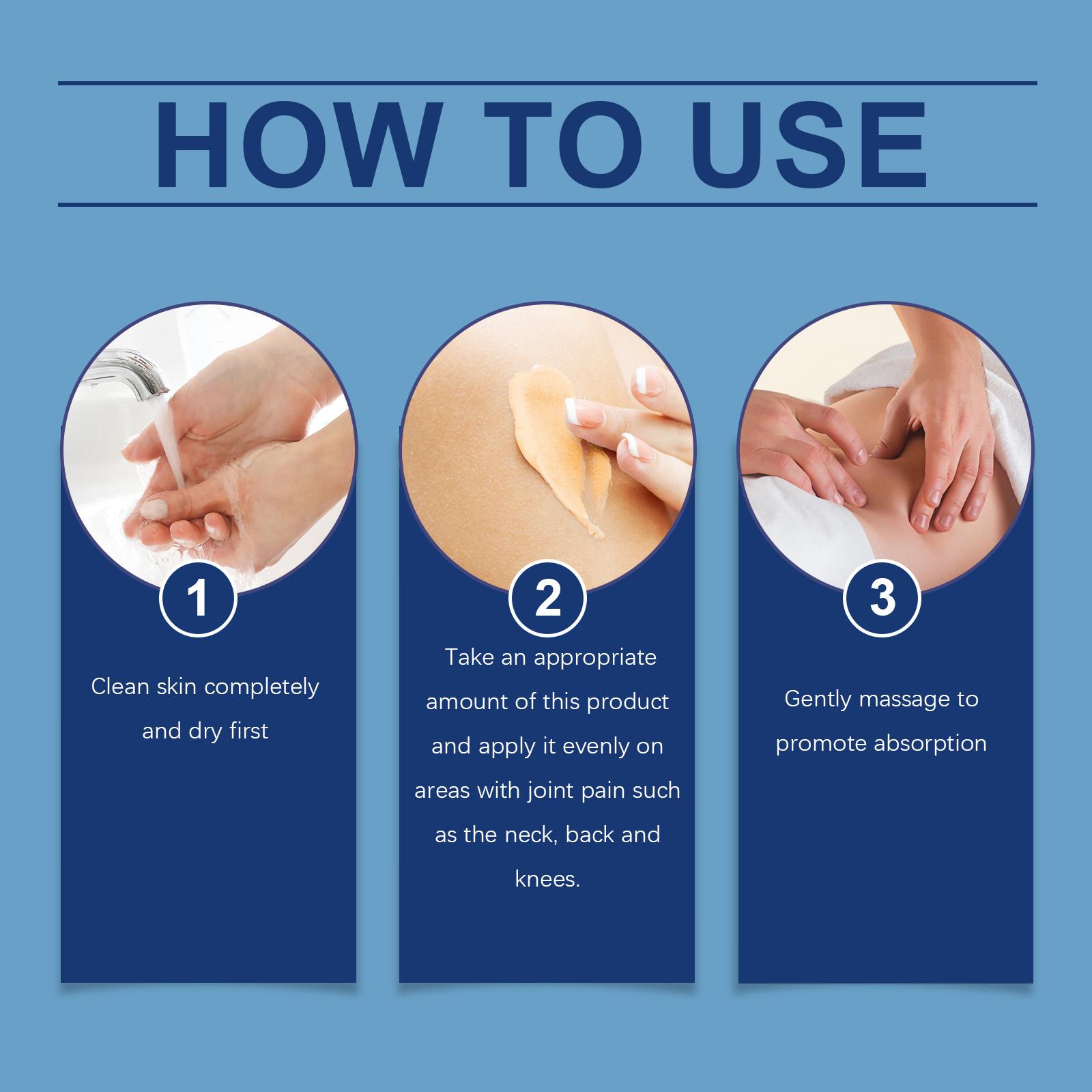 HOW TO USE

1

Clean skin completely and dry first

2

Take an appropriate amount of this product and apply it evenly on areas with joint pain such as the neck, back and knees.

3

Gently massage to promote absorption