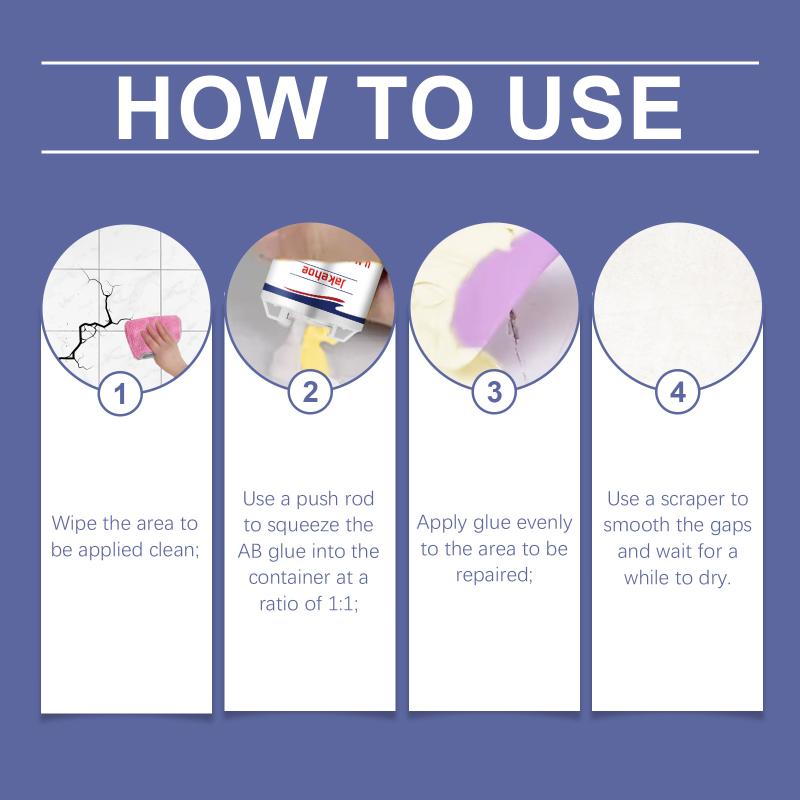 HOW TO USE

Jakehoe

1

Wipe the area to be applied clean;

2

Use a push rod to squeeze the AB glue into the container at a ratio of 1:1;

3

Apply glue evenly to the area to be repaired;

4

Use a scraper to smooth the gaps and wait for a while to dry.