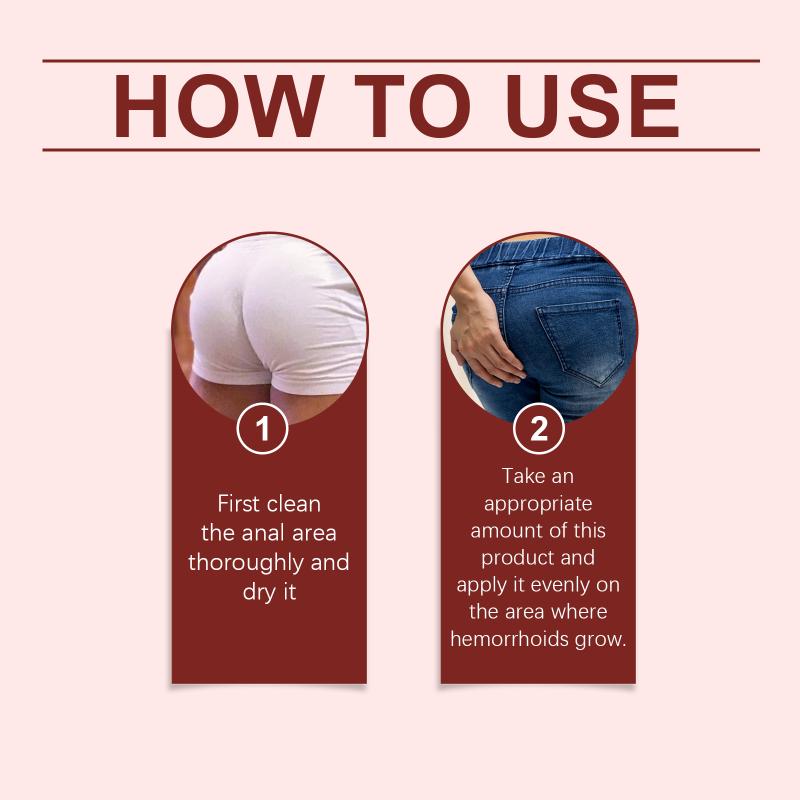 HOW TO USE

1

First clean the anal area thoroughly and dry it

2

Take an appropriate amount of this product and apply it evenly on the area where hemorrhoids grow.