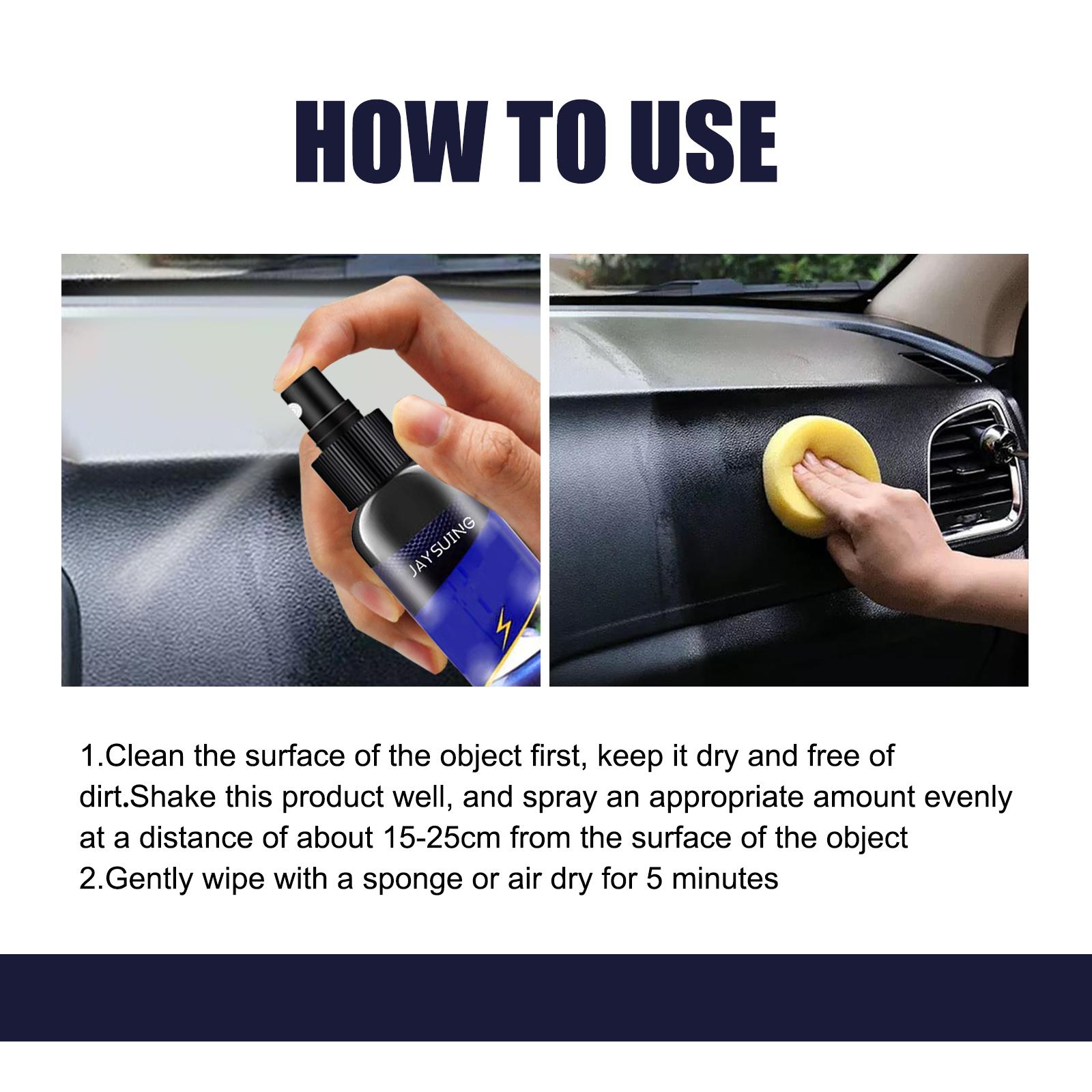 HOW TO USE

JAYSUING

1.Clean the surface of the object first, keep it dry and free of dirt.Shake this product well, and spray an appropriate amount evenly at a distance of about 15-25cm from the surface of the object
2.Gently wipe with a sponge or air dry for 5 minutes