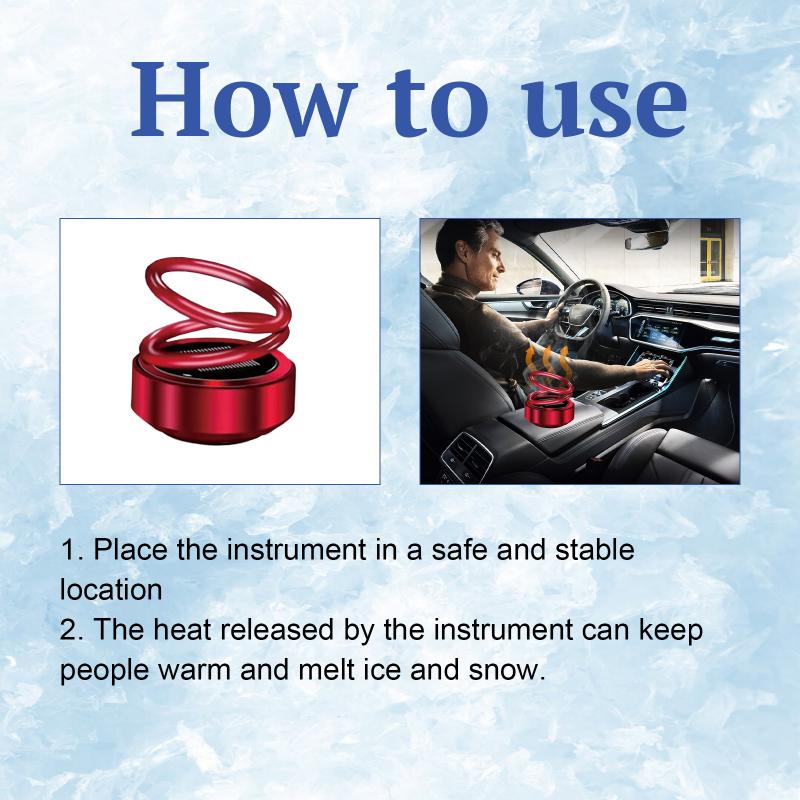 How to use

1. Place the instrument in a safe and stable location
2. The heat released by the instrument can keep people warm and melt ice and snow.