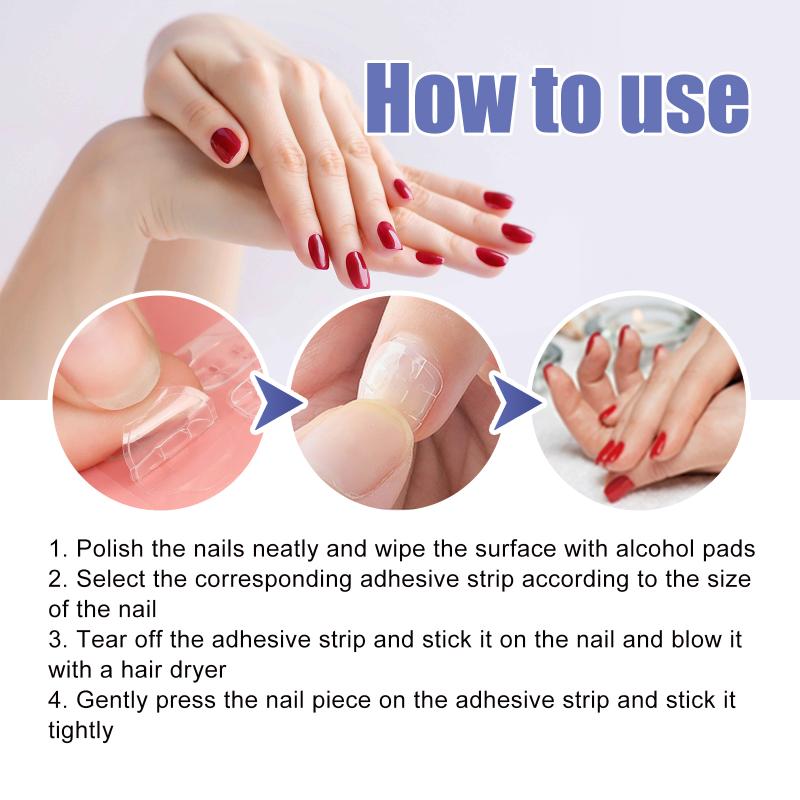 How to use

1. Polish the nails neatly and wipe the surface with alcohol pads
2. Select the corresponding adhesive strip according to the size of the nail
3. Tear off the adhesive strip and stick it on the nail and blow it with a hair dryer
4. Gently press the nail piece on the adhesive strip and stick it tightly