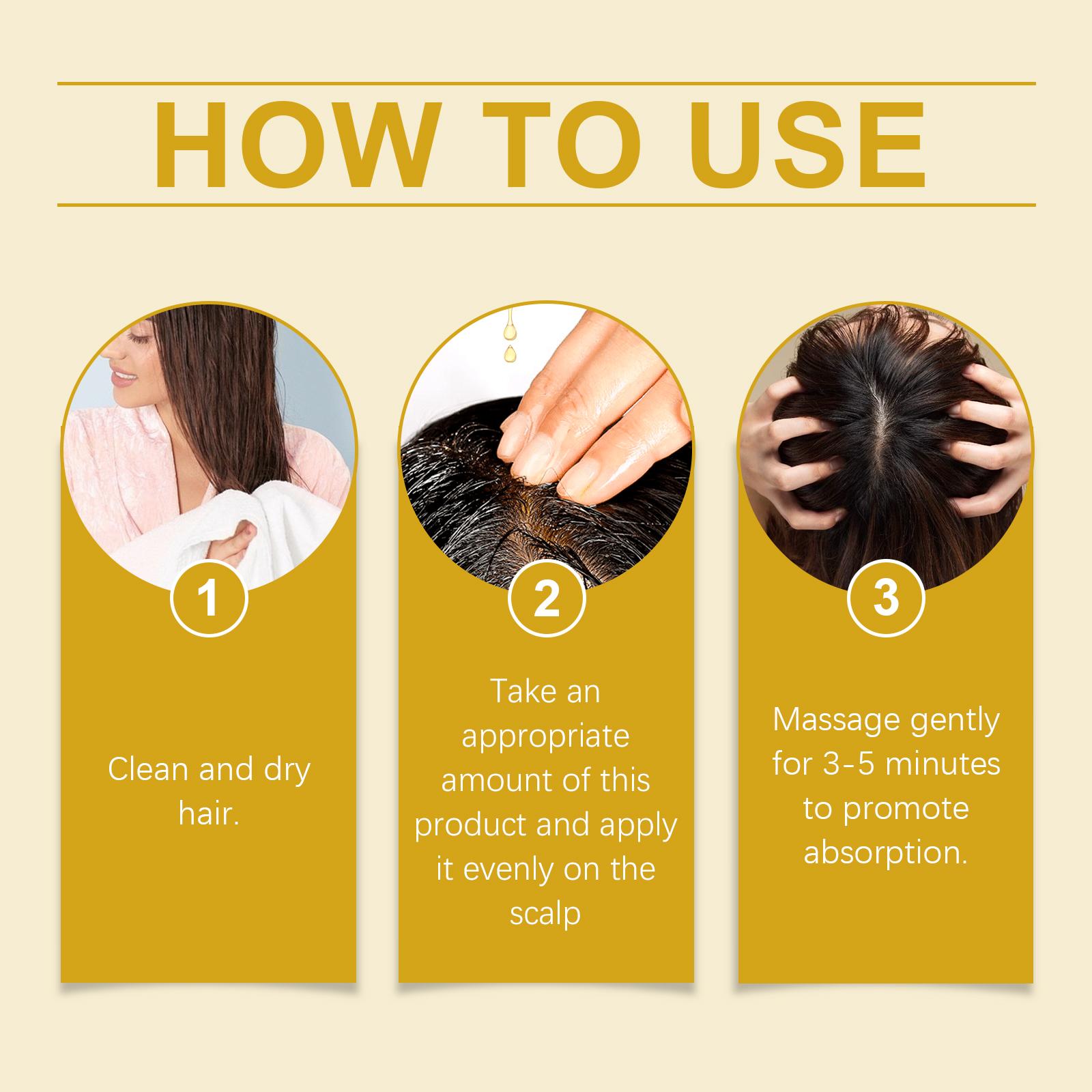 HOW TO USE

1

Clean and dry hair.

2

Take an appropriate amount of this product and apply it evenly on the scalp

3

Massage gently for 3-5 minutes to promote absorption.