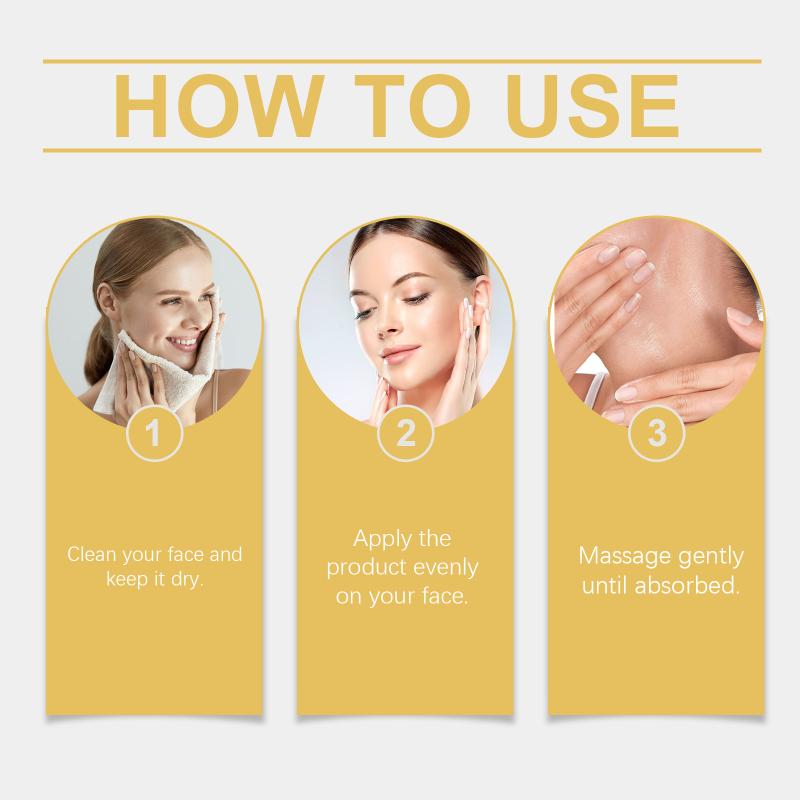 HOW TO USE

1

Clean your face and keep it dry.

2

Apply the product evenly on your face.

3

Massage gently until absorbed.