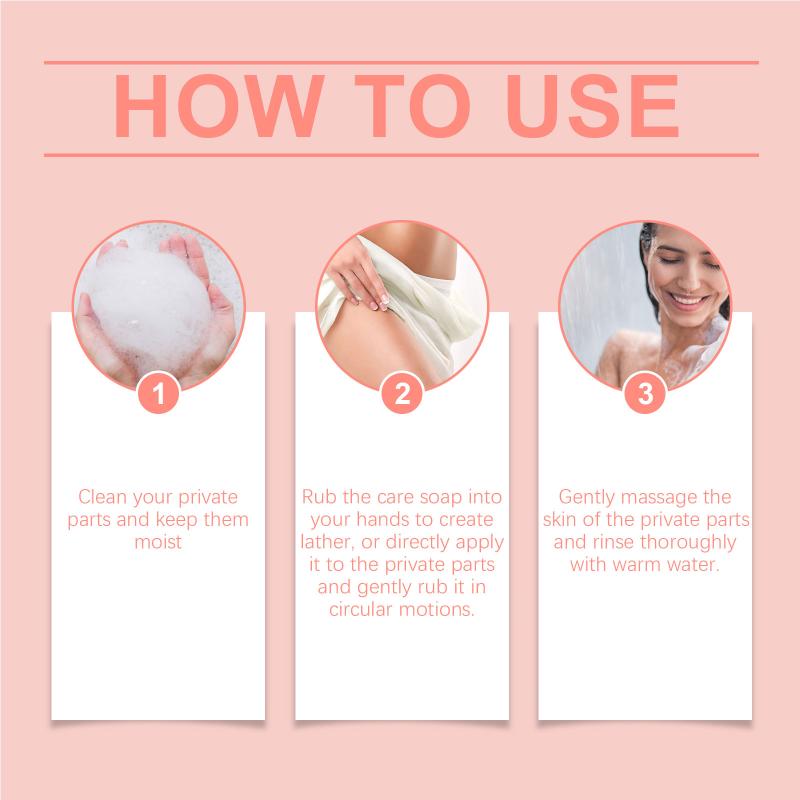 HOW TO USE

1

Clean your private parts and keep them moist

2

Rub the care soap into your hands to create lather, or directly apply it to the private parts and gently rub it in circular motions.

3

Gently massage the skin of the private parts and rinse thoroughly with warm water.