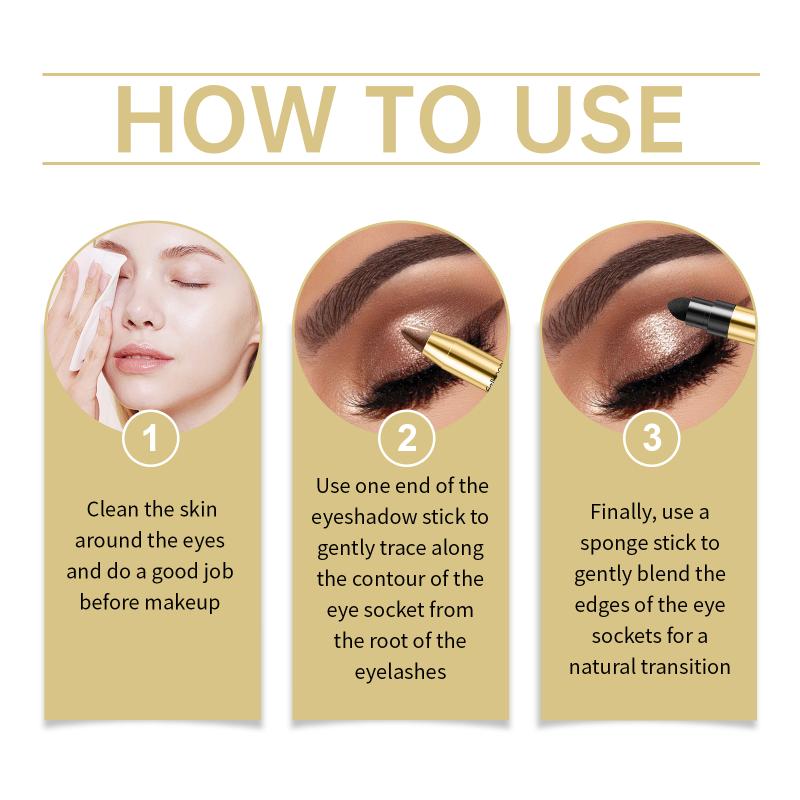 HOW TO USE

1

Clean the skin around the eyes and do a good job before makeup

2

Use one end of the eyeshadow stick to gently trace along the contour of the eye socket from the root of the eyelashes

3

Finally, use a sponge stick to gently blend the edges of the eye sockets for a natural transition