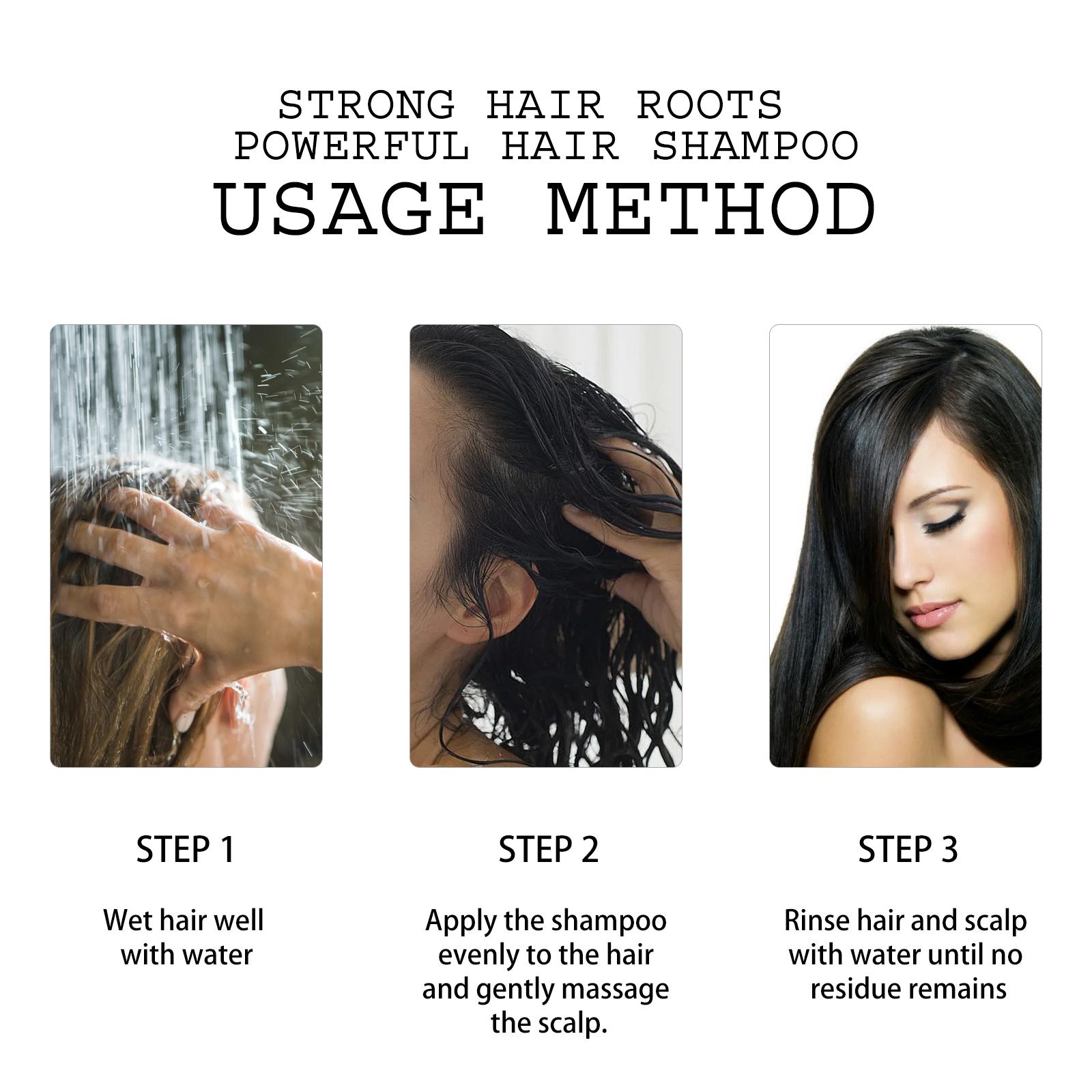 STRONG HAIR ROOTS
POWERFUL HAIR SHAMPOO
USAGE METHOD

STEP 1

Wet hair well with water

STEP 2

Apply the shampoo evenly to the hair and gently massage the scalp.

STEP 3

Rinse hair and scalp with water until no residue remains