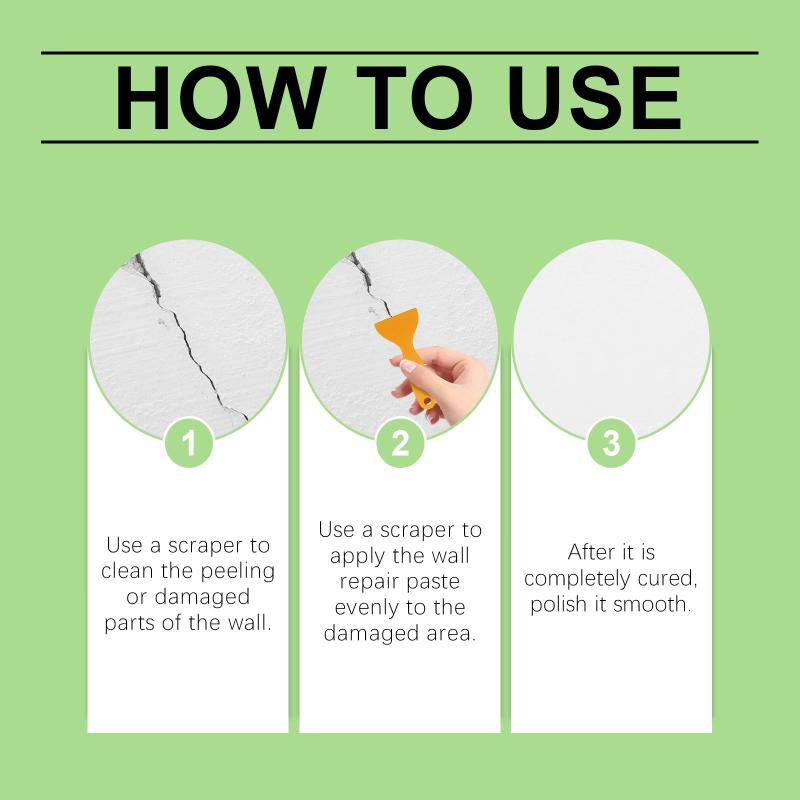 HOW TO USE

1

Use a scraper to clean the peeling or damaged parts of the wall.

2

Use a scraper to apply the wall repair paste evenly to the damaged area.

3

After it is completely cured, polish it smooth.