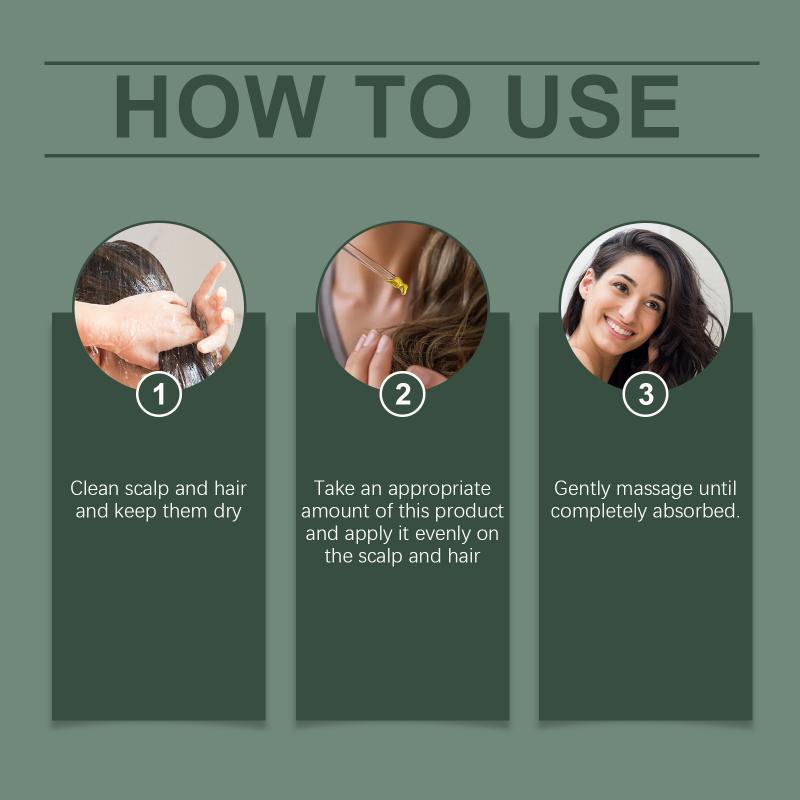 HOW TO USE

1

Clean scalp and hair and keep them dry

2

Take an appropriate amount of this product and apply it evenly on the scalp and hair

3

Gently massage until completely absorbed.