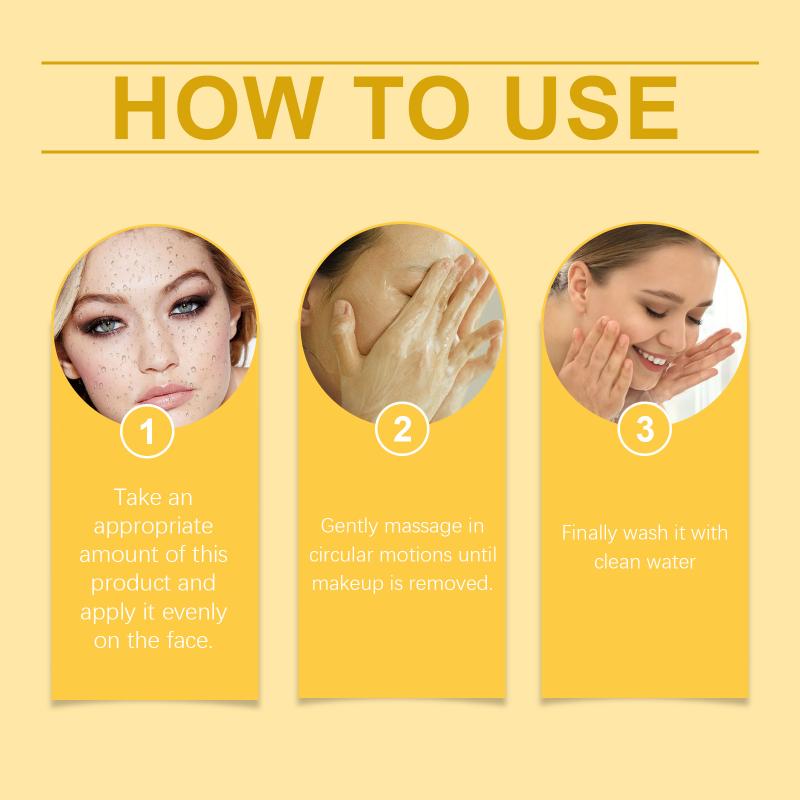 HOW TO USE

1

Take an appropriate amount of this product and apply it evenly on the face.

2

Gently massage in circular motions until makeup is removed.

3

Finally wash it with clean water