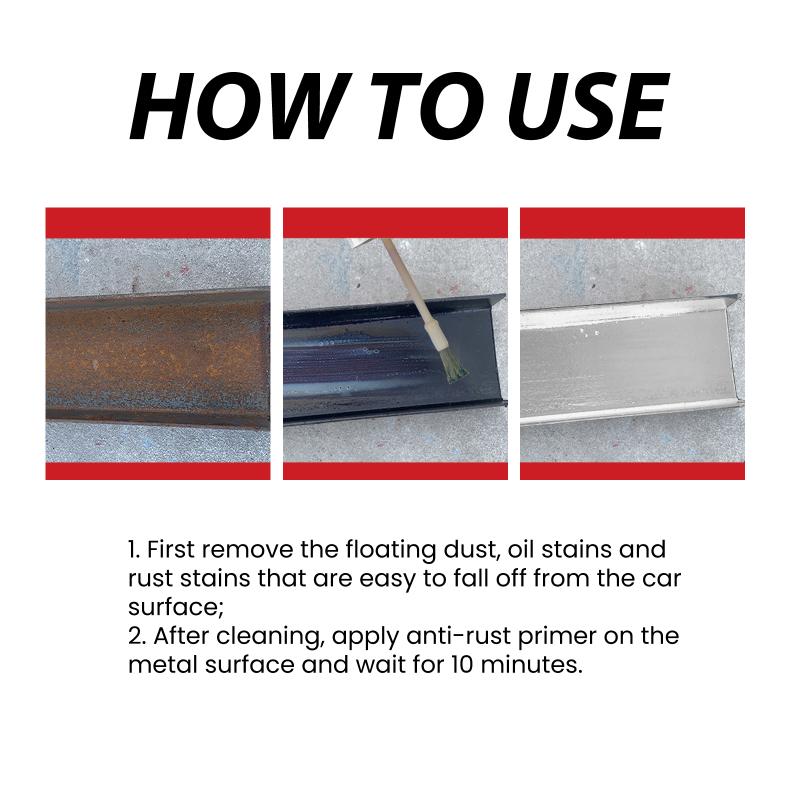 HOW TO USE

1. First remove the floating dust, oil stains and rust stains that are easy to fall off from the car surface;
2. After cleaning, apply anti-rust primer on the metal surface and wait for 10 minutes.