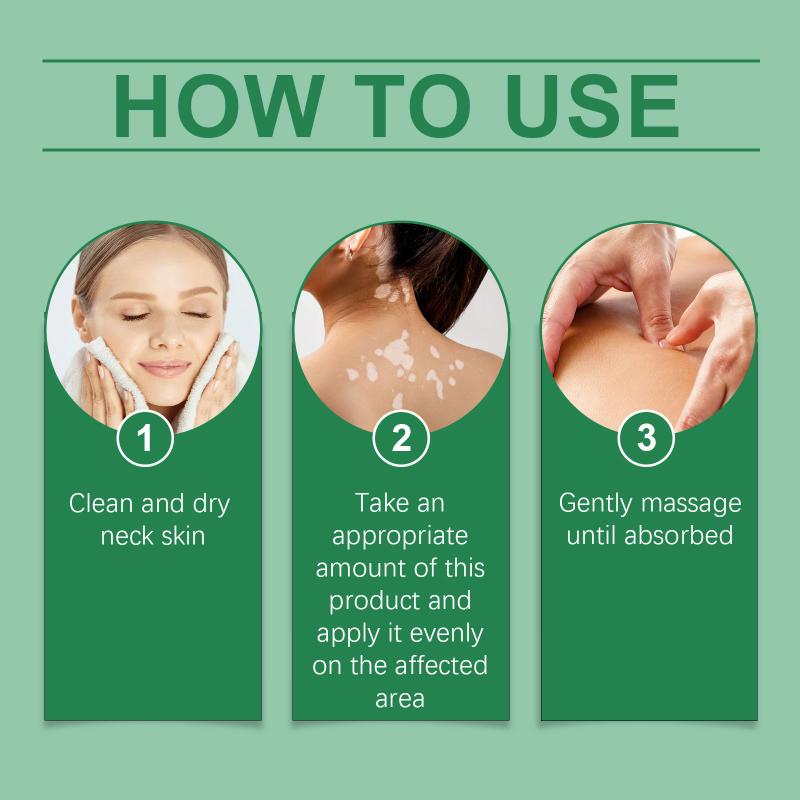 HOW TO USE

1
Clean and dry neck skin

2
Take an appropriate amount of this product and apply it evenly on the affected area

3
Gently massage until absorbed