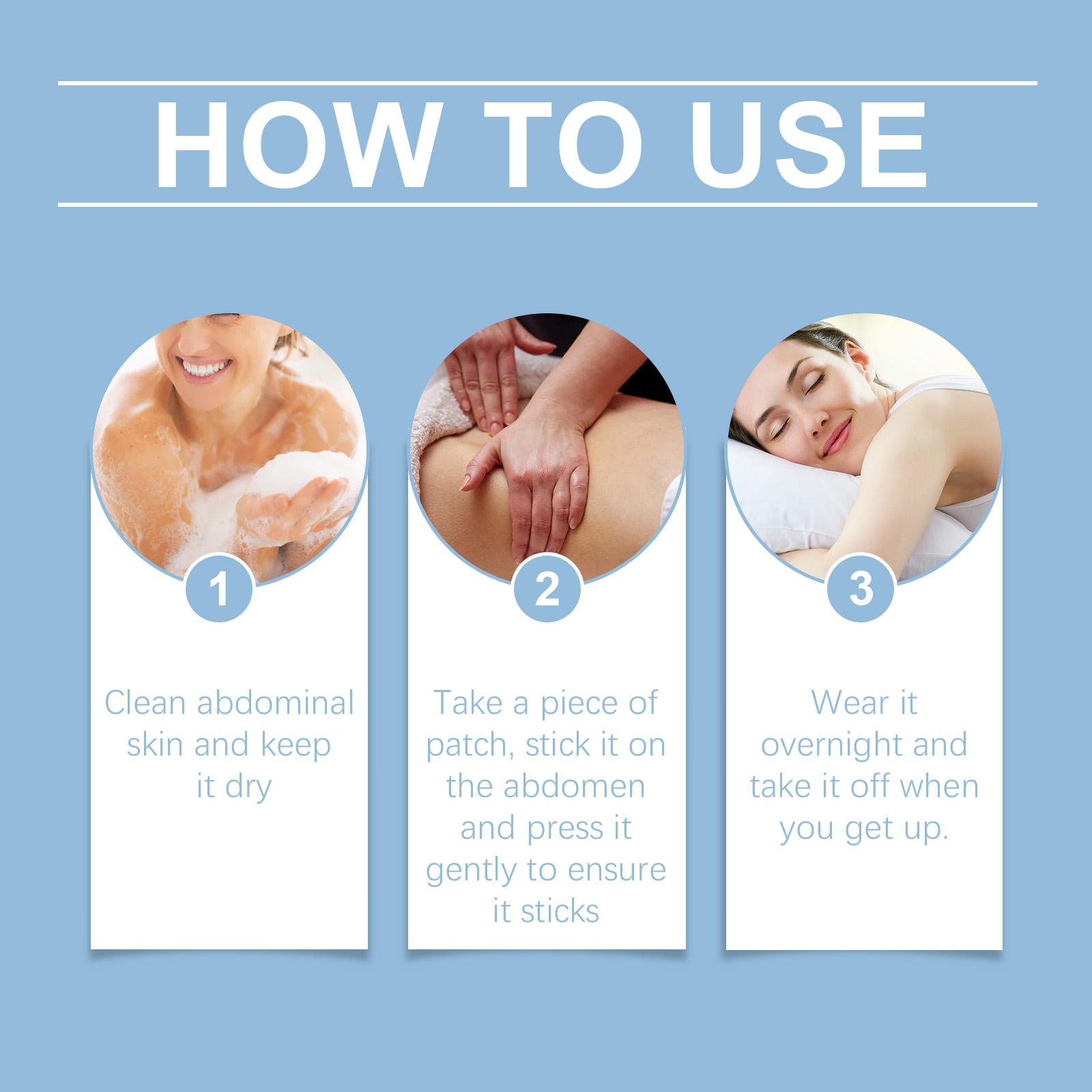 HOW TO USE

1

Clean abdominal skin and keep it dry

2

Take a piece of patch, stick it on the abdomen and press it gently to ensure it sticks

3

Wear it overnight and take it off when you get up.