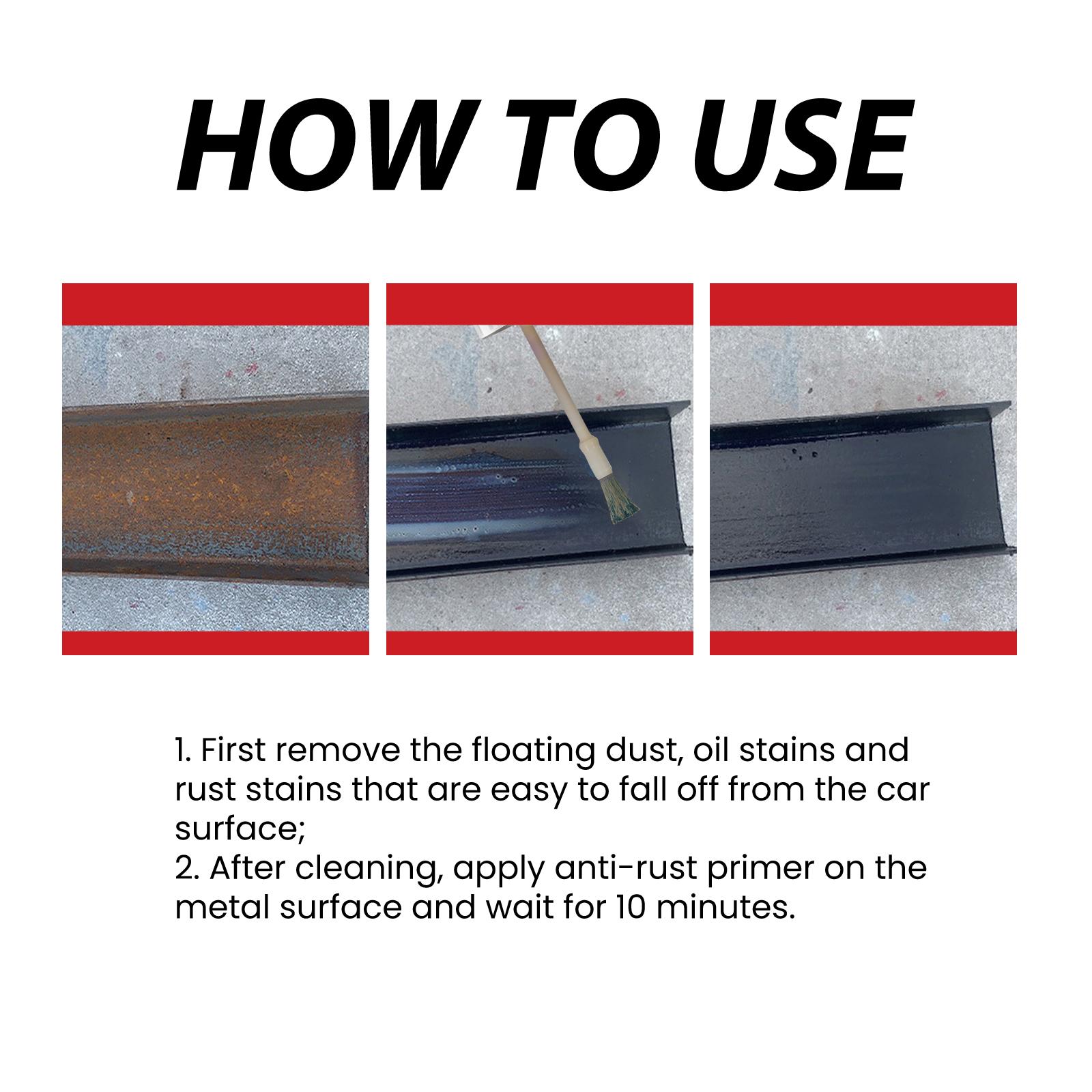 HOW TO USE

1. First remove the floating dust, oil stains and rust stains that are easy to fall off from the car surface;
2. After cleaning, apply anti-rust primer on the metal surface and wait for 10 minutes.