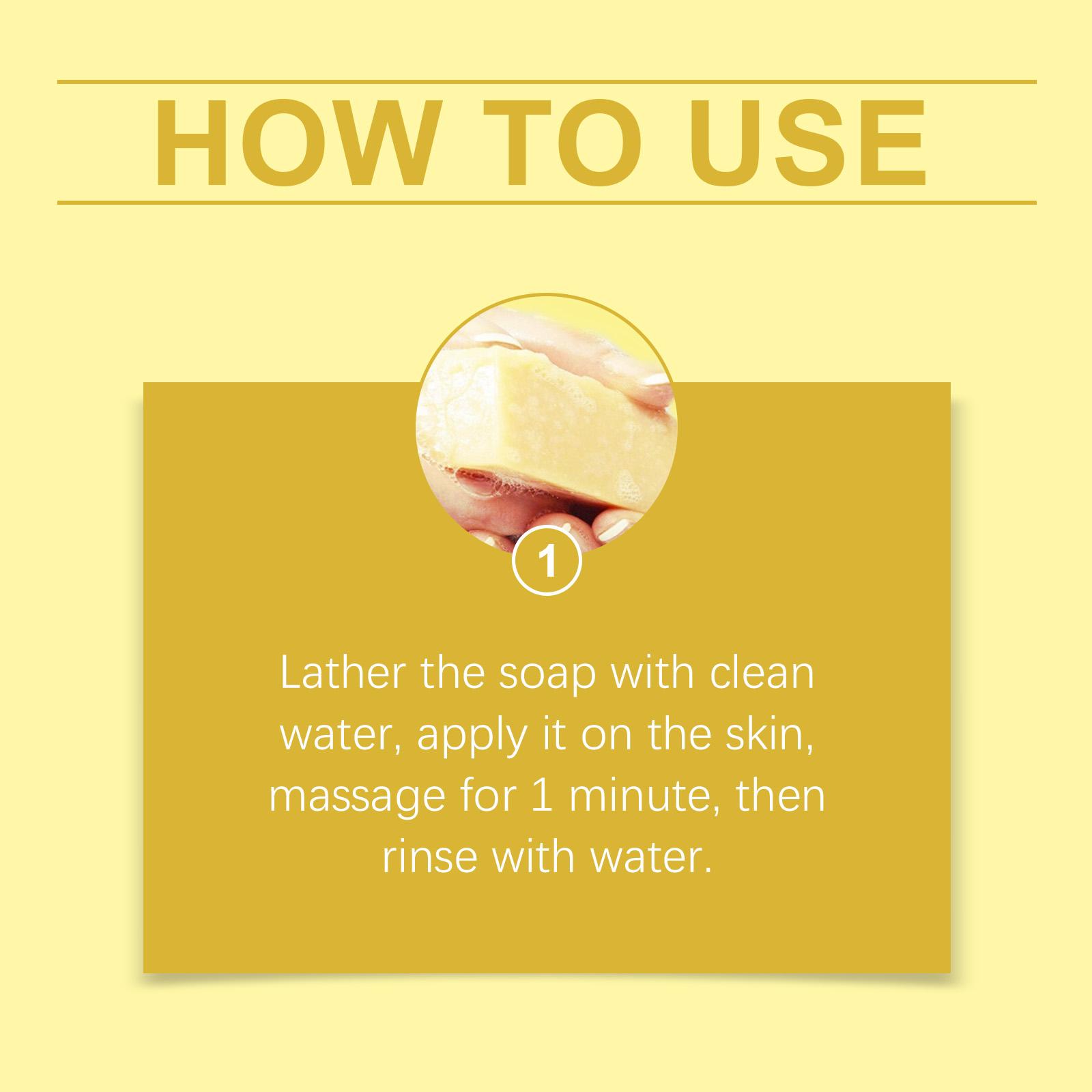 HOW TO USE

1

Lather the soap with clean water, apply it on the skin, massage for 1 minute, then rinse with water.