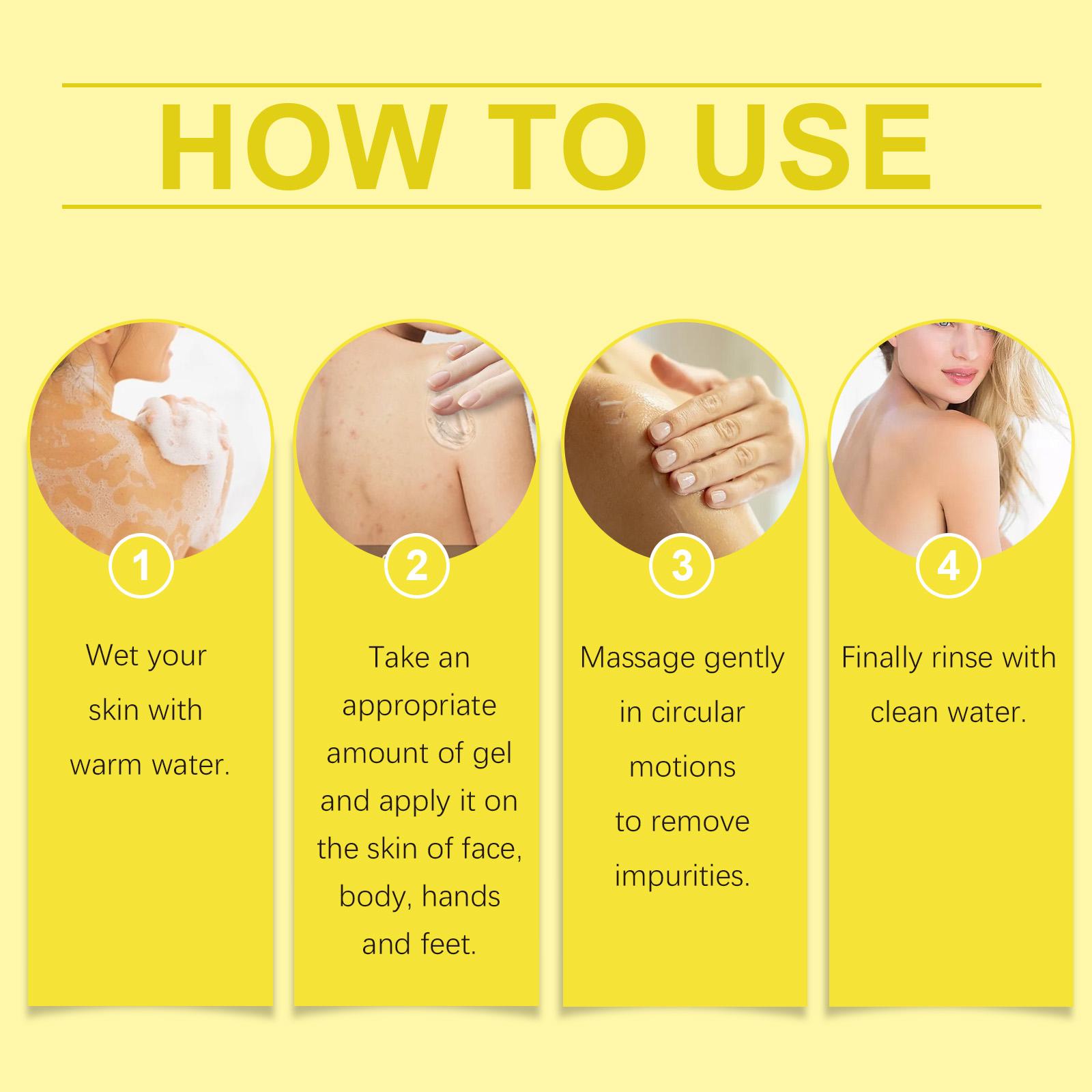 HOW TO USE

1

Wet your skin with warm water.

2

Take an appropriate amount of gel and apply it on the skin of face, body, hands and feet.

3

Massage gently in circular motions to remove impurities.

4

Finally rinse with clean water.