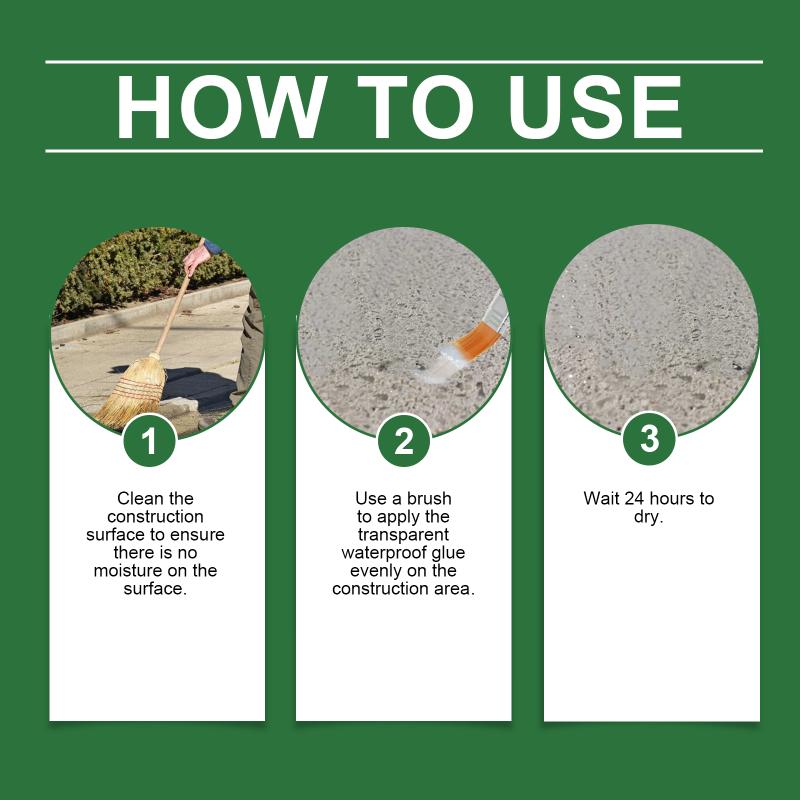 HOW TO USE

1

Clean the construction surface to ensure there is no moisture on the surface.

2

Use a brush to apply the transparent waterproof glue evenly on the construction area.

3

Wait 24 hours to dry.