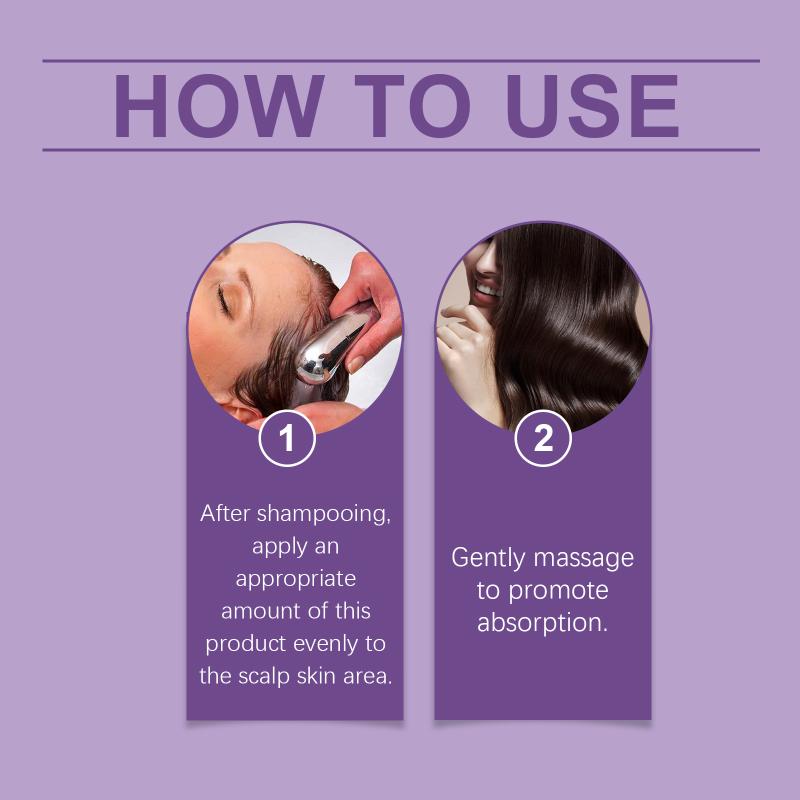 HOW TO USE

1

After shampooing, apply an appropriate amount of this product evenly to the scalp skin area.

2

Gently massage to promote absorption.