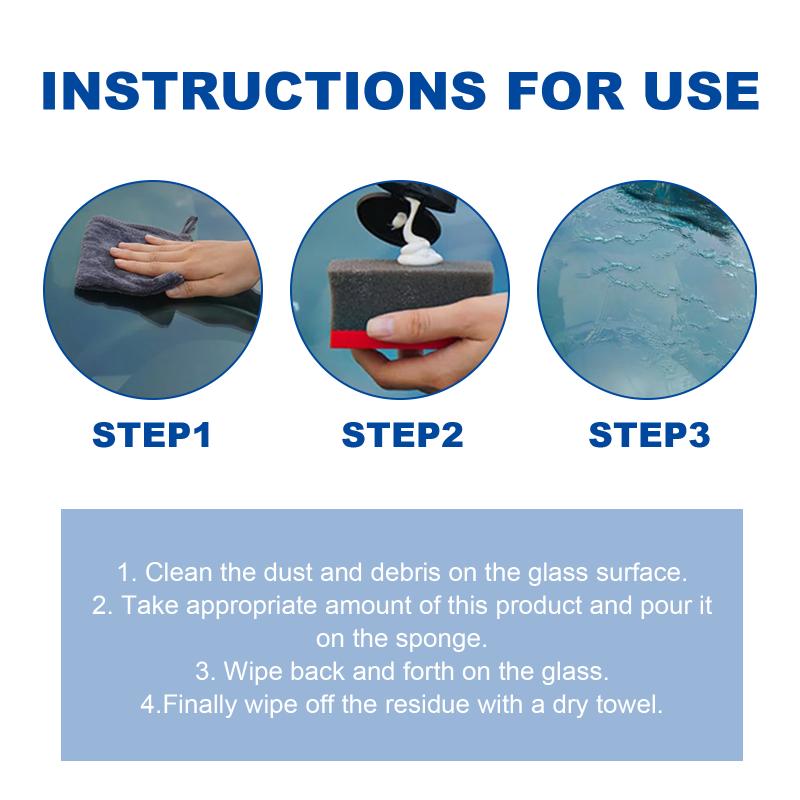 INSTRUCTIONS FOR USE

STEP1

STEP2

STEP3

1. Clean the dust and debris on the glass surface.
2. Take appropriate amount of this product and pour it on the sponge.
3. Wipe back and forth on the glass.
4.Finally wipe off the residue with a dry towel.