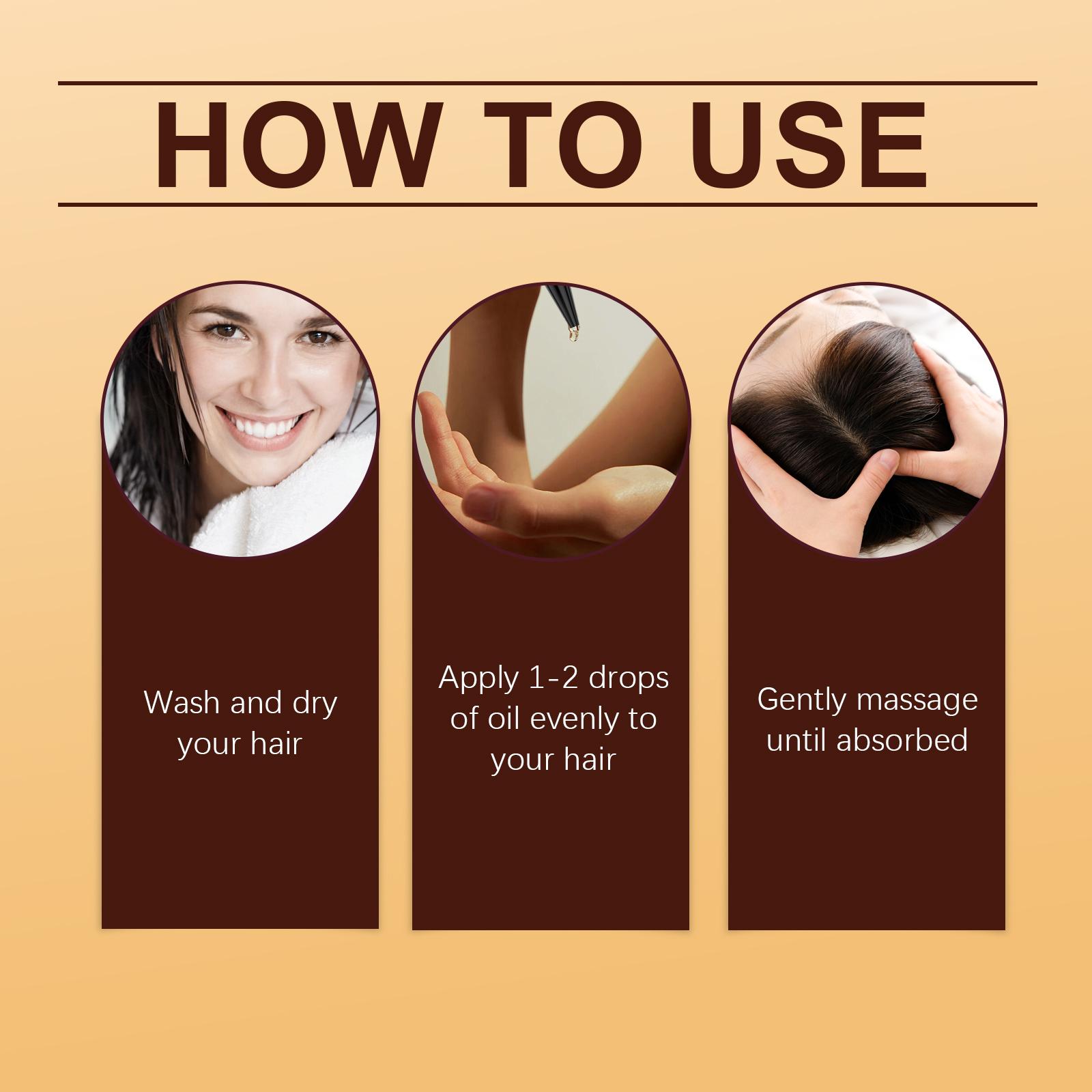 HOW TO USE

Wash and dry your hair

Apply 1-2 drops of oil evenly to your hair

Gently massage until absorbed