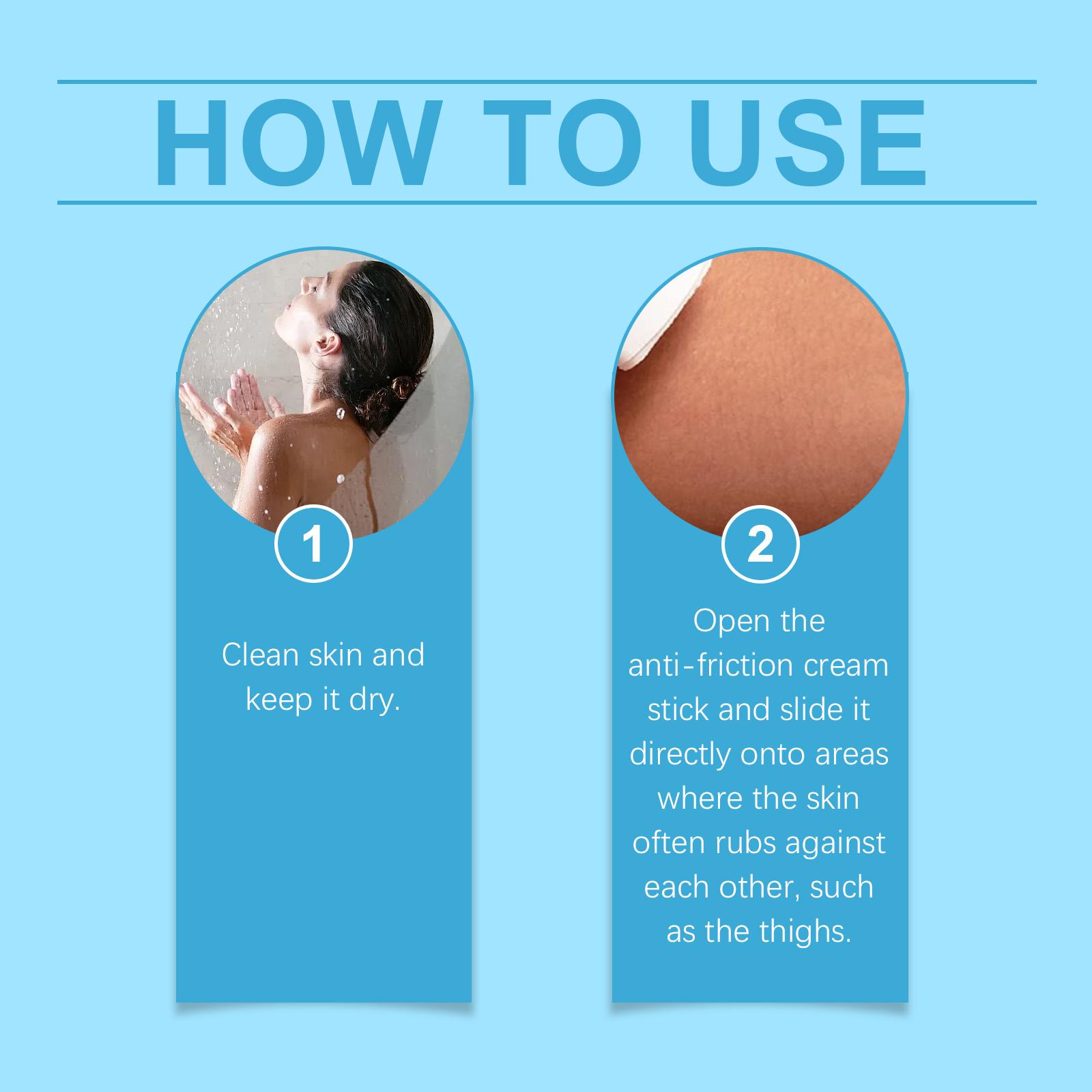 HOW TO USE

1

Clean skin and keep it dry.

2

Open the anti-friction cream stick and slide it directly onto areas where the skin often rubs against each other, such as the thighs.