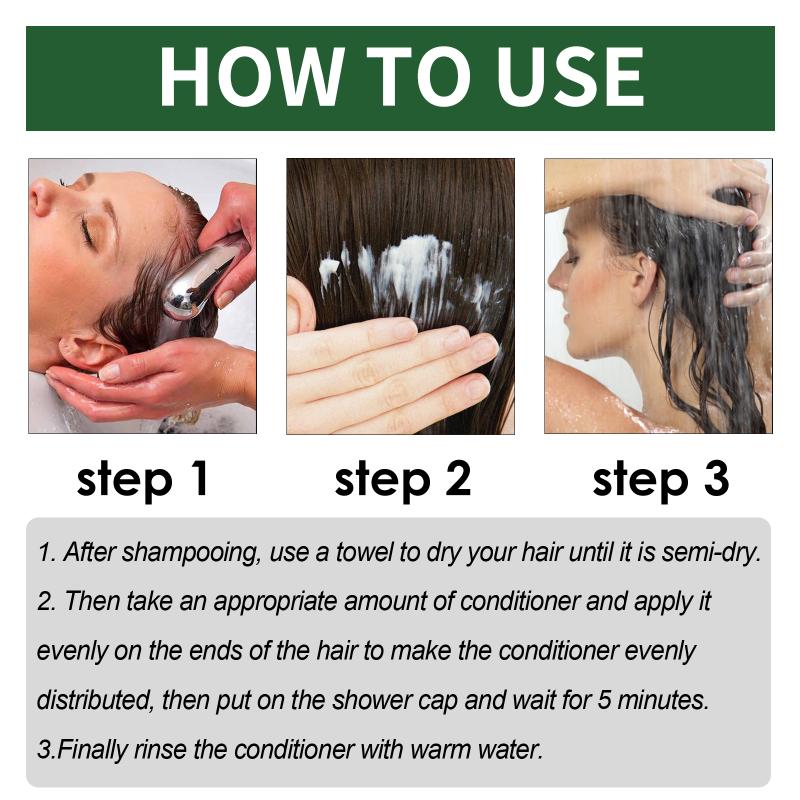 HOW TO USE

step 1

step 2

step 3

1. After shampooing, use a towel to dry your hair until it is semi-dry.

2. Then take an appropriate amount of conditioner and apply it evenly on the ends of the hair to make the conditioner evenly distributed, then put on the shower cap and wait for 5 minutes.

3.Finally rinse the conditioner with warm water.