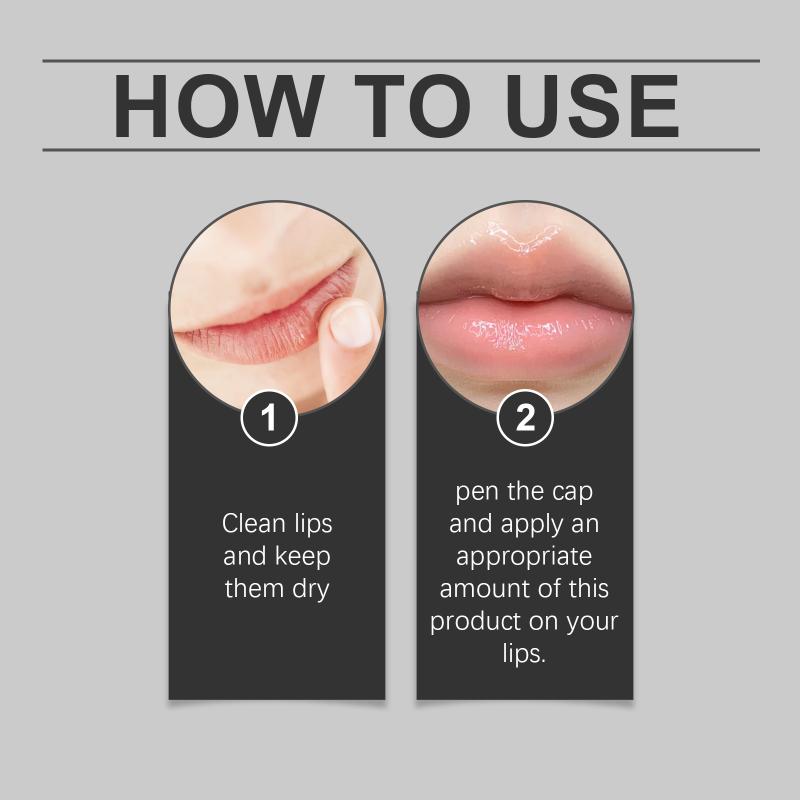 HOW TO USE

1

Clean lips and keep them dry

2

pen the cap and apply an appropriate amount of this product on your lips.