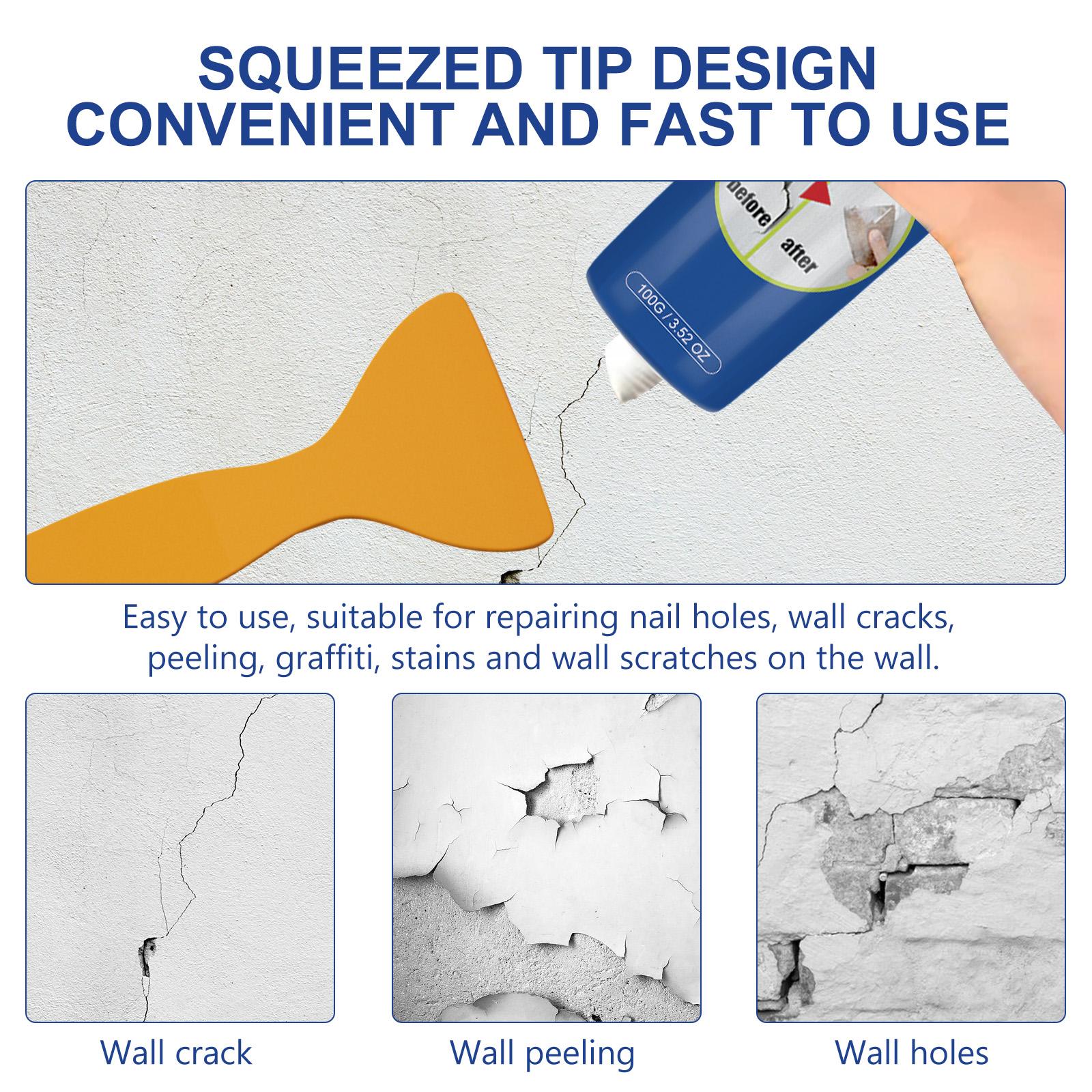 SQUEEZED TIP DESIGN
CONVENIENT AND FAST TO USE

before

after

100G / 3.52 OZ

Easy to use, suitable for repairing nail holes, wall cracks, peeling, graffiti, stains and wall scratches on the wall.

Wall crack

Wall peeling

Wall holes