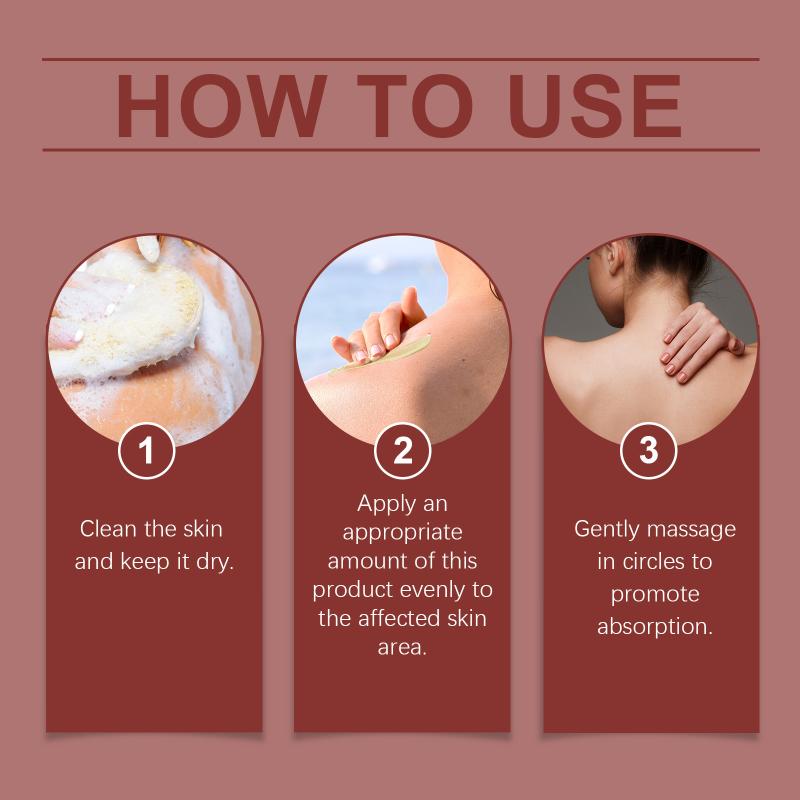 HOW TO USE

1

Clean the skin and keep it dry.

2

Apply an appropriate amount of this product evenly to the affected skin area.

3

Gently massage in circles to promote absorption.