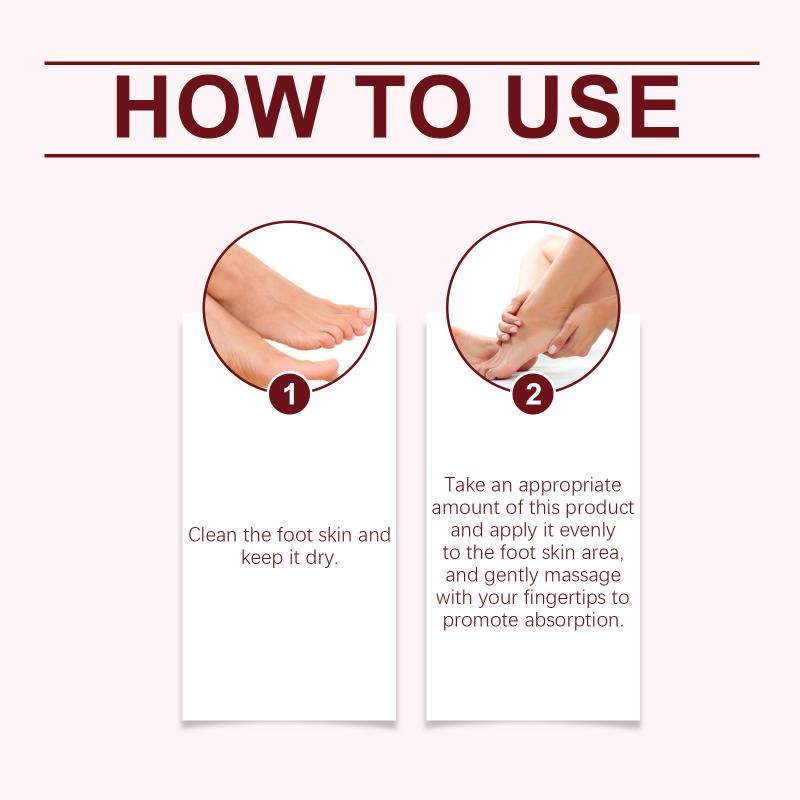 HOW TO USE

1

Clean the foot skin and keep it dry.

2

Take an appropriate amount of this product and apply it evenly to the foot skin area, and gently massage with your fingertips to promote absorption.