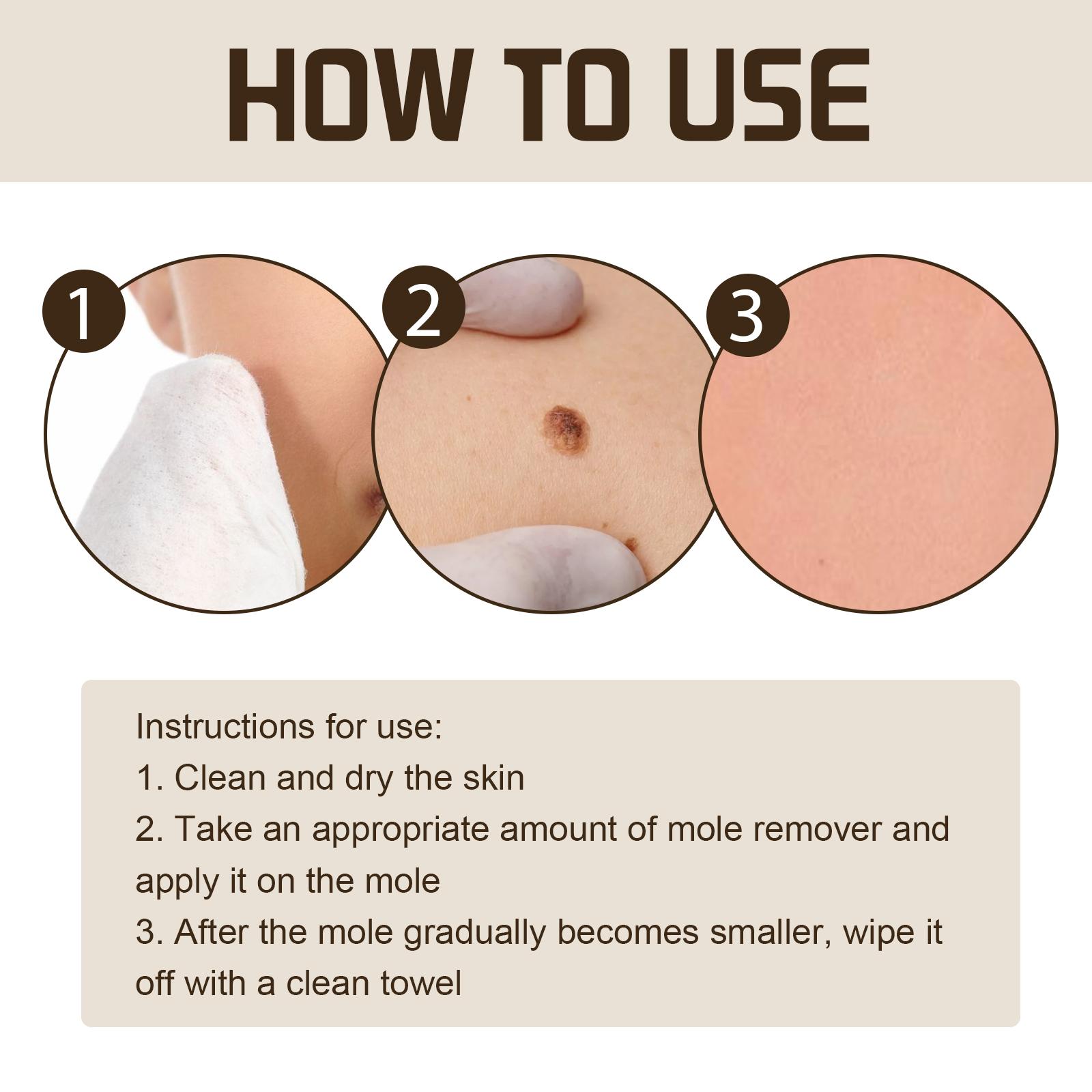 HOW TO USE

1

2

3

Instructions for use:
1. Clean and dry the skin
2. Take an appropriate amount of mole remover and apply it on the mole
3. After the mole gradually becomes smaller, wipe it off with a clean towel